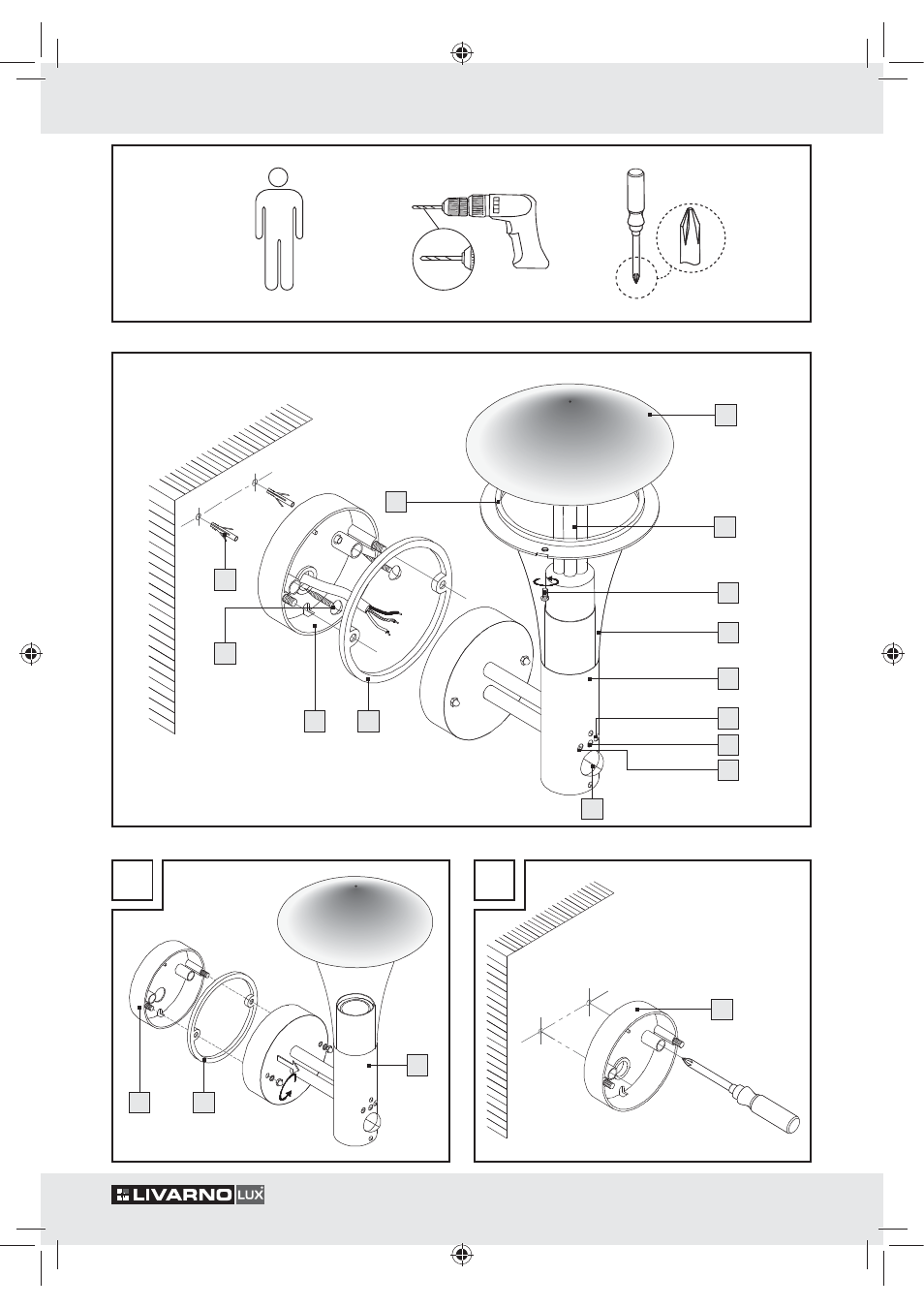 LIVARNO LUX