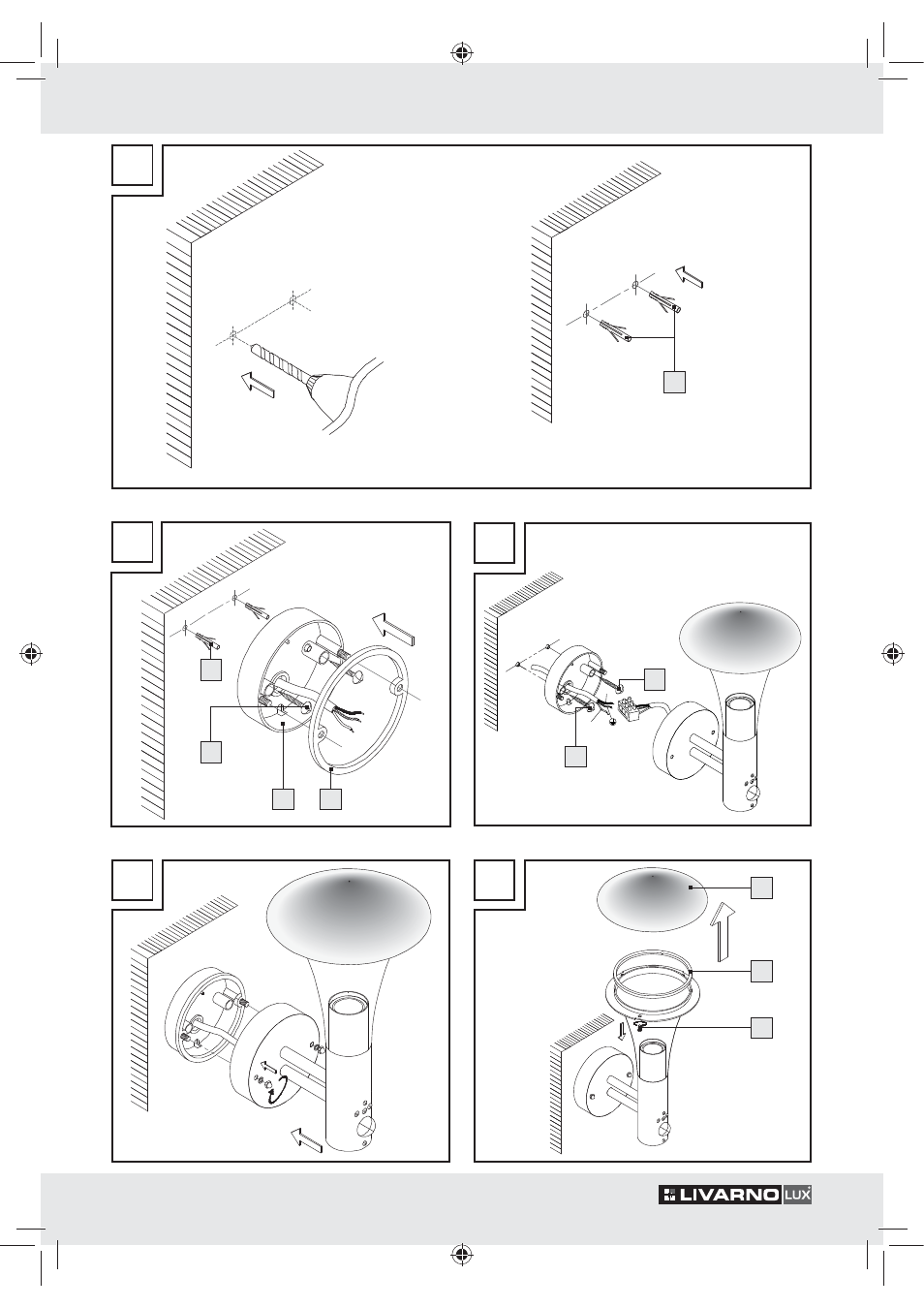 LIVARNO LUX