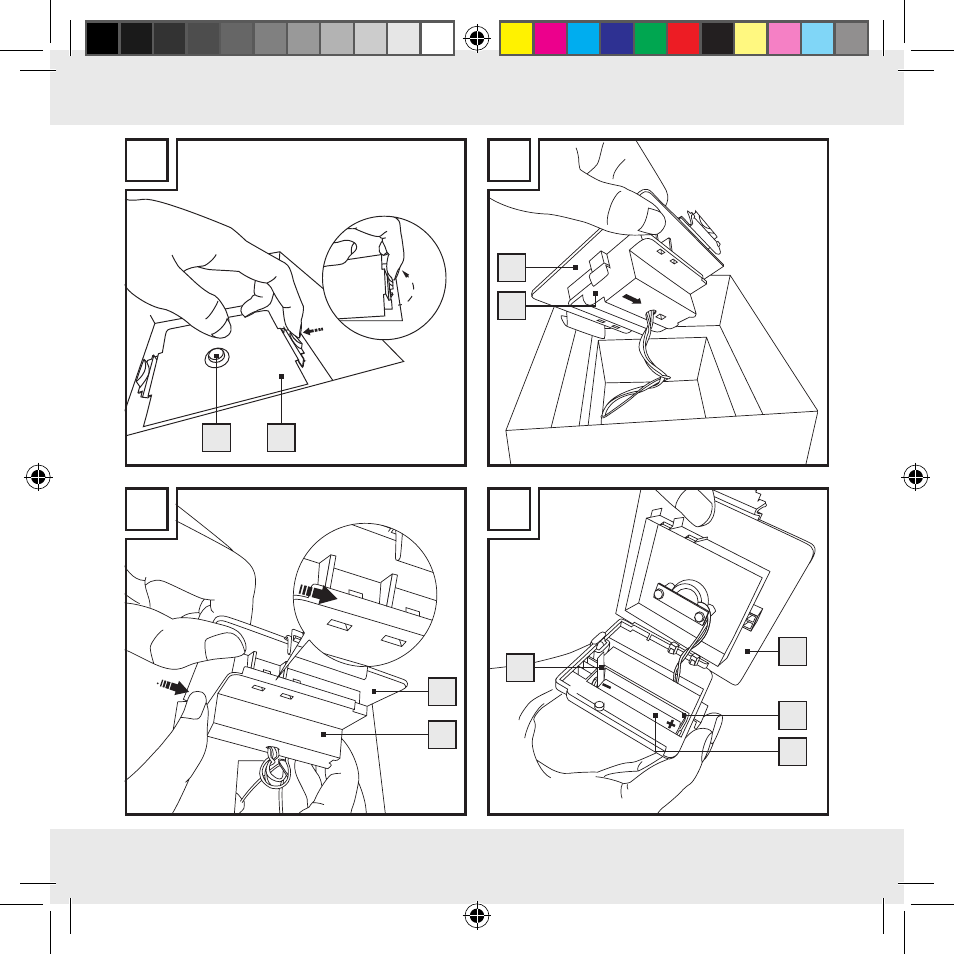 −
+