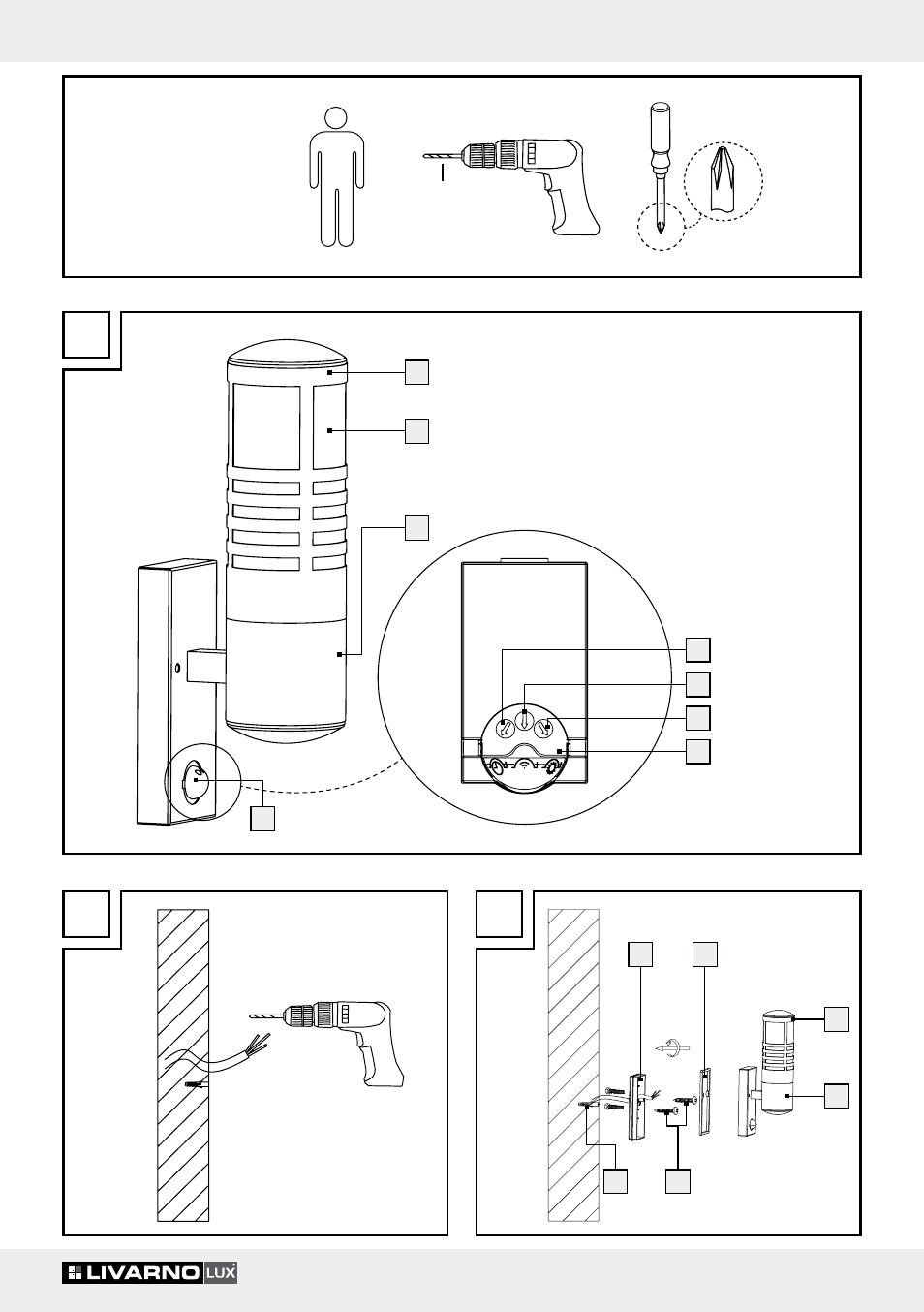 LIVARNO LUX