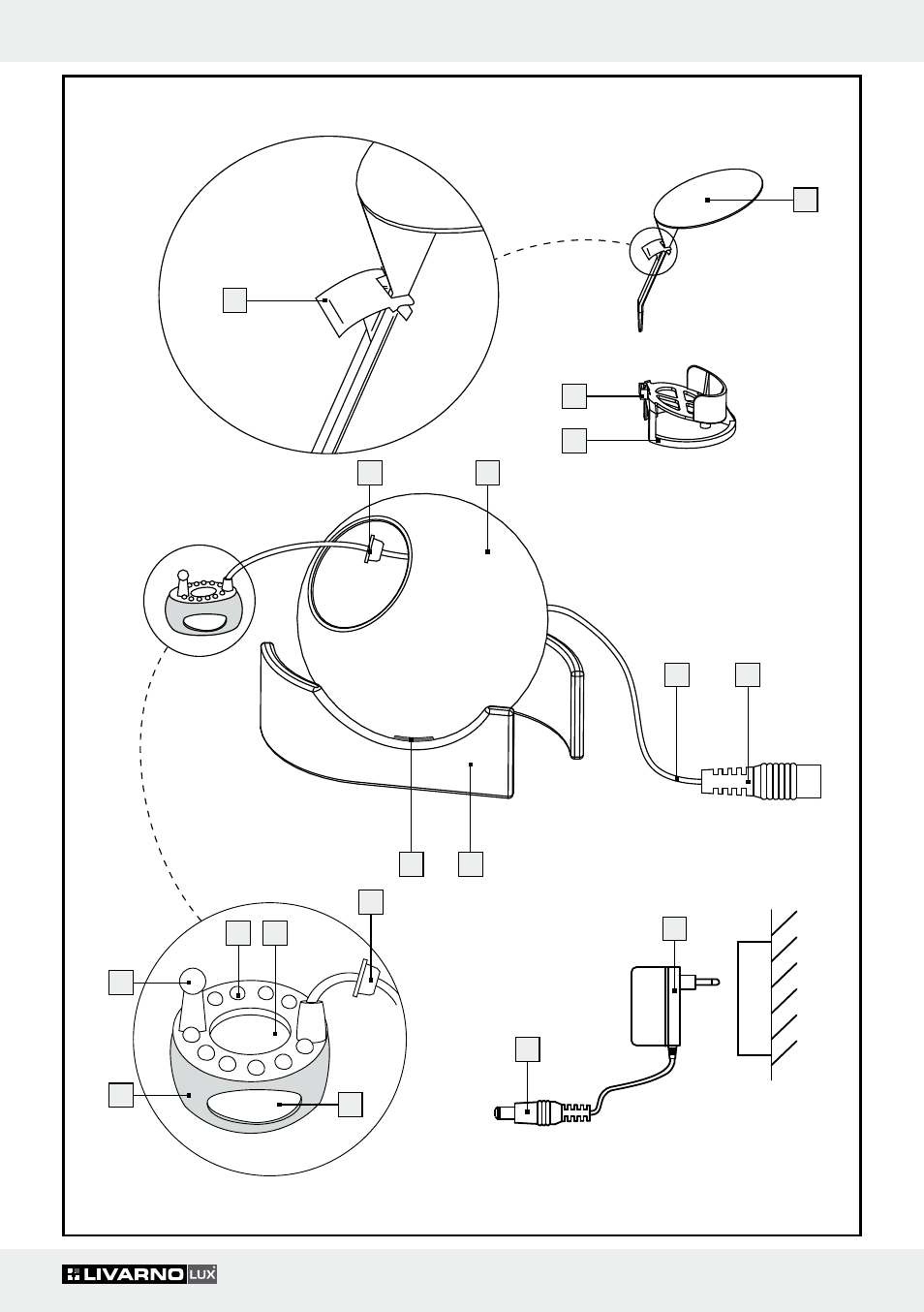 LIVARNO LUX