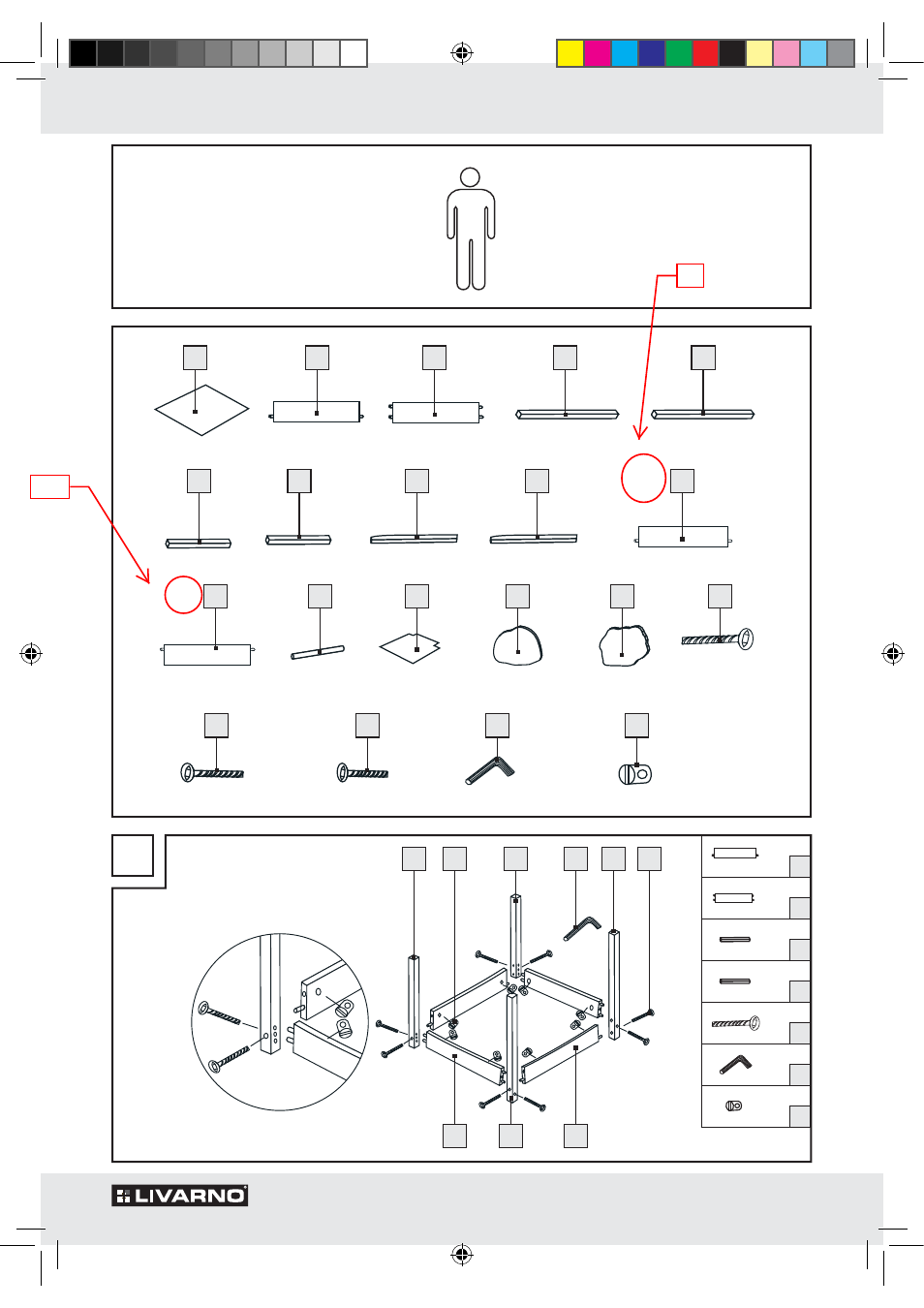 LIVARNO