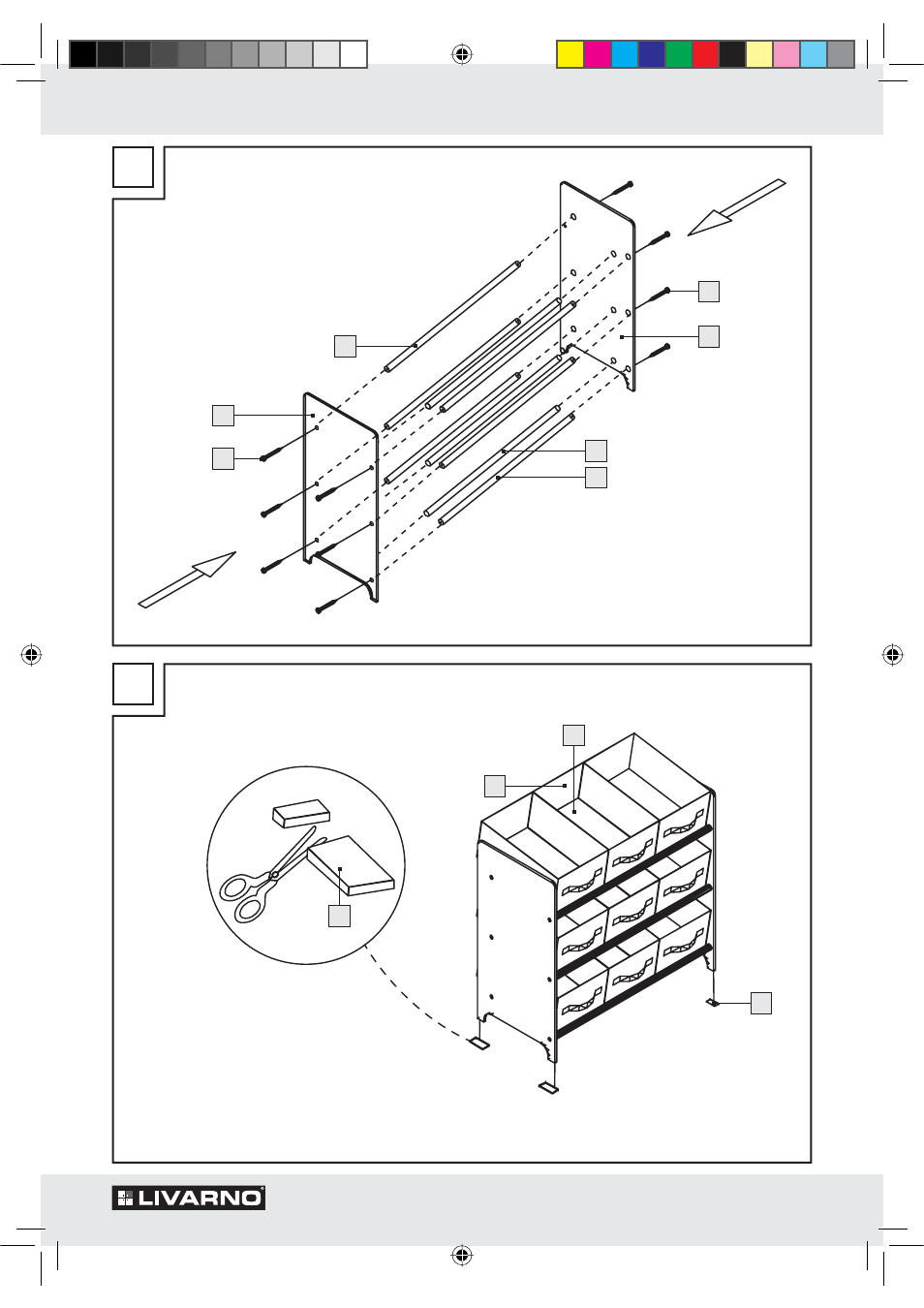 LIVARNO