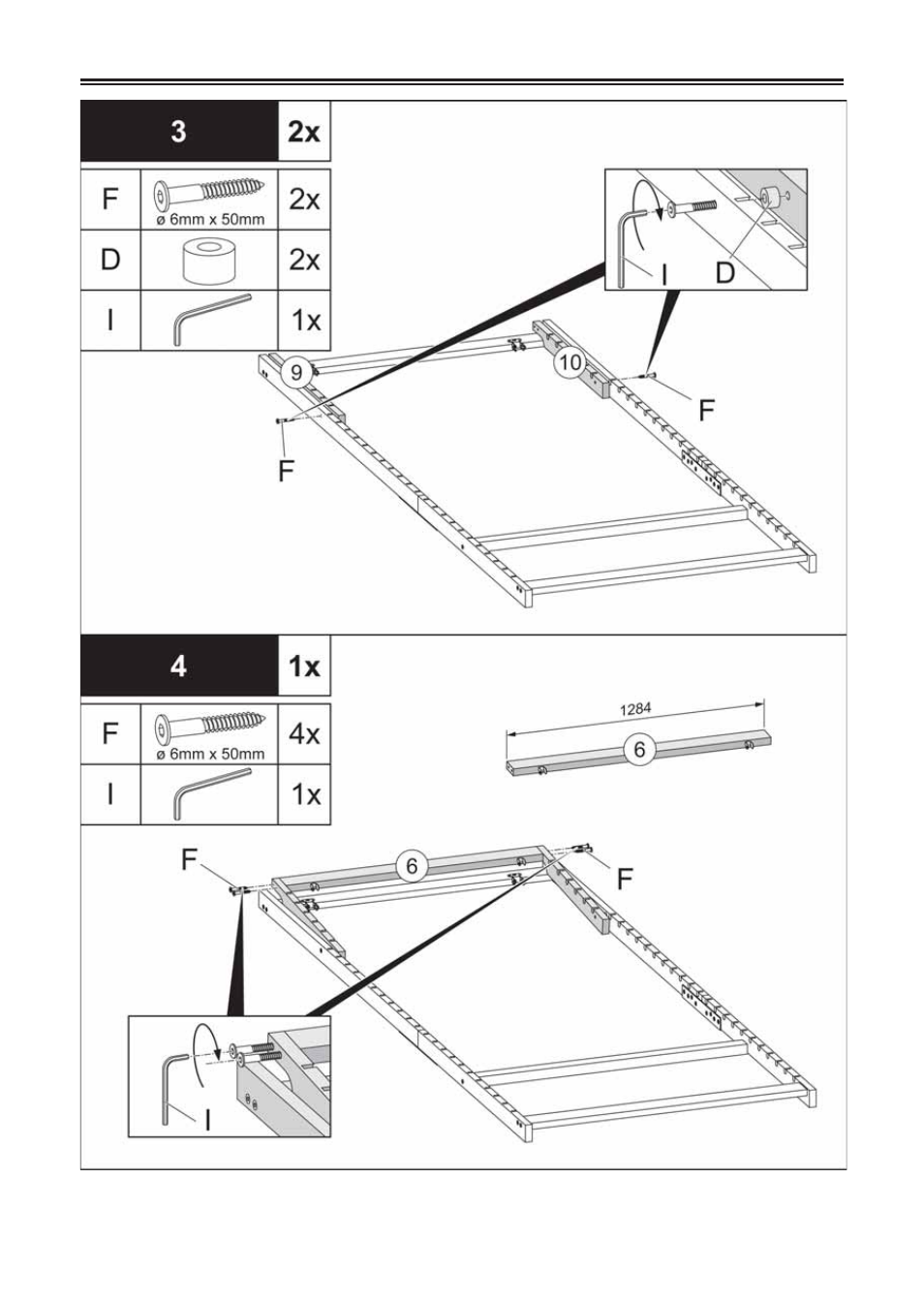 | 3 | | 2x |
|---|---|---|
| F | ø 6mm x 50mm | 2x |
| D | | 2x |
| I | | 1x |

I D

9

10

F

F

| 4 | | 1x |
|---|---|---|
| F | ø 6mm x 50mm | 4x |
| I | | 1x |

1284

6

F

6

F

I