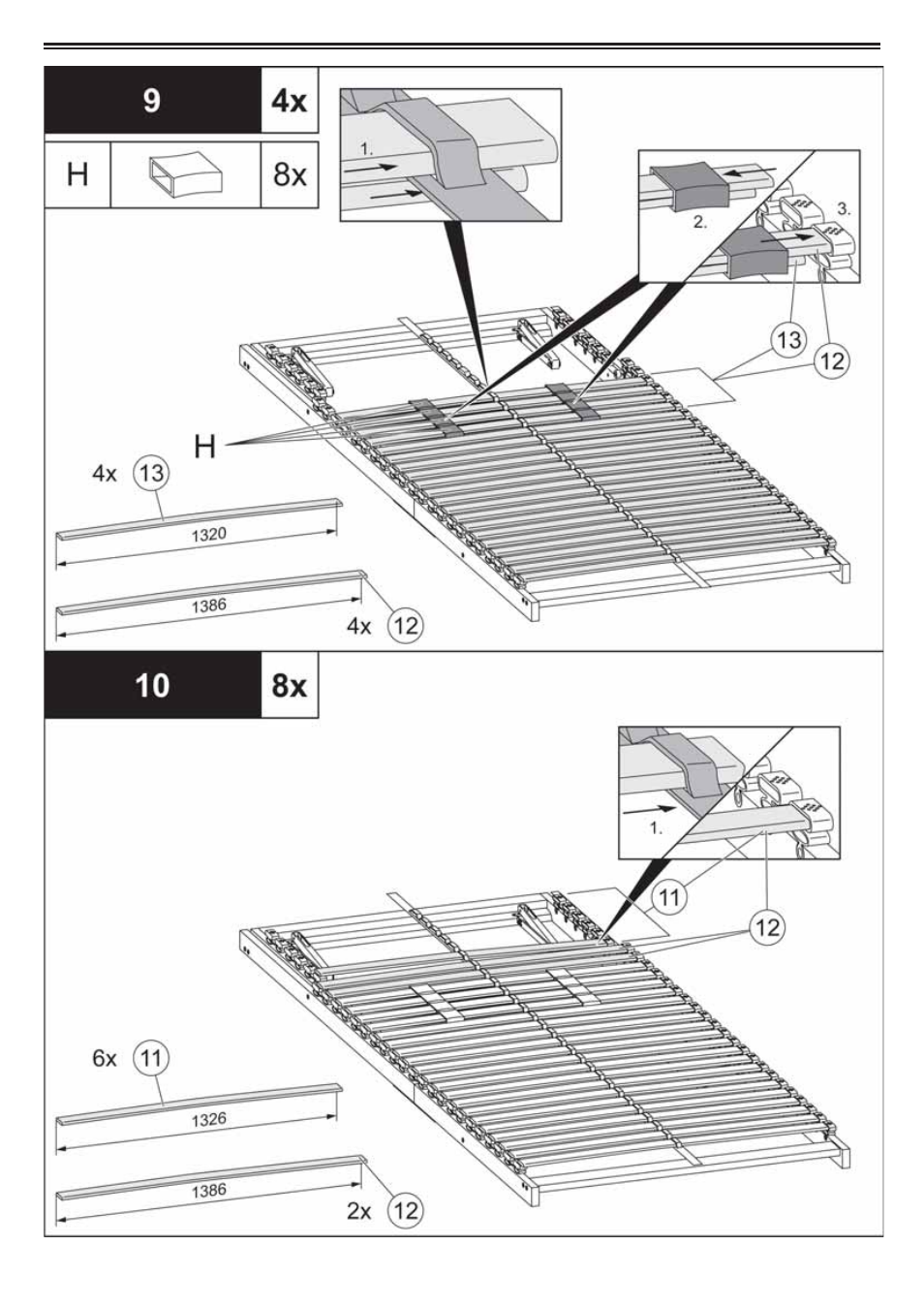 9
4x
H
8x
1.
2.
3.
13
12
H
4x 13
1320
1386
4x 12

10
8x
1.
11
12
6x 11
1326
1386
2x 12