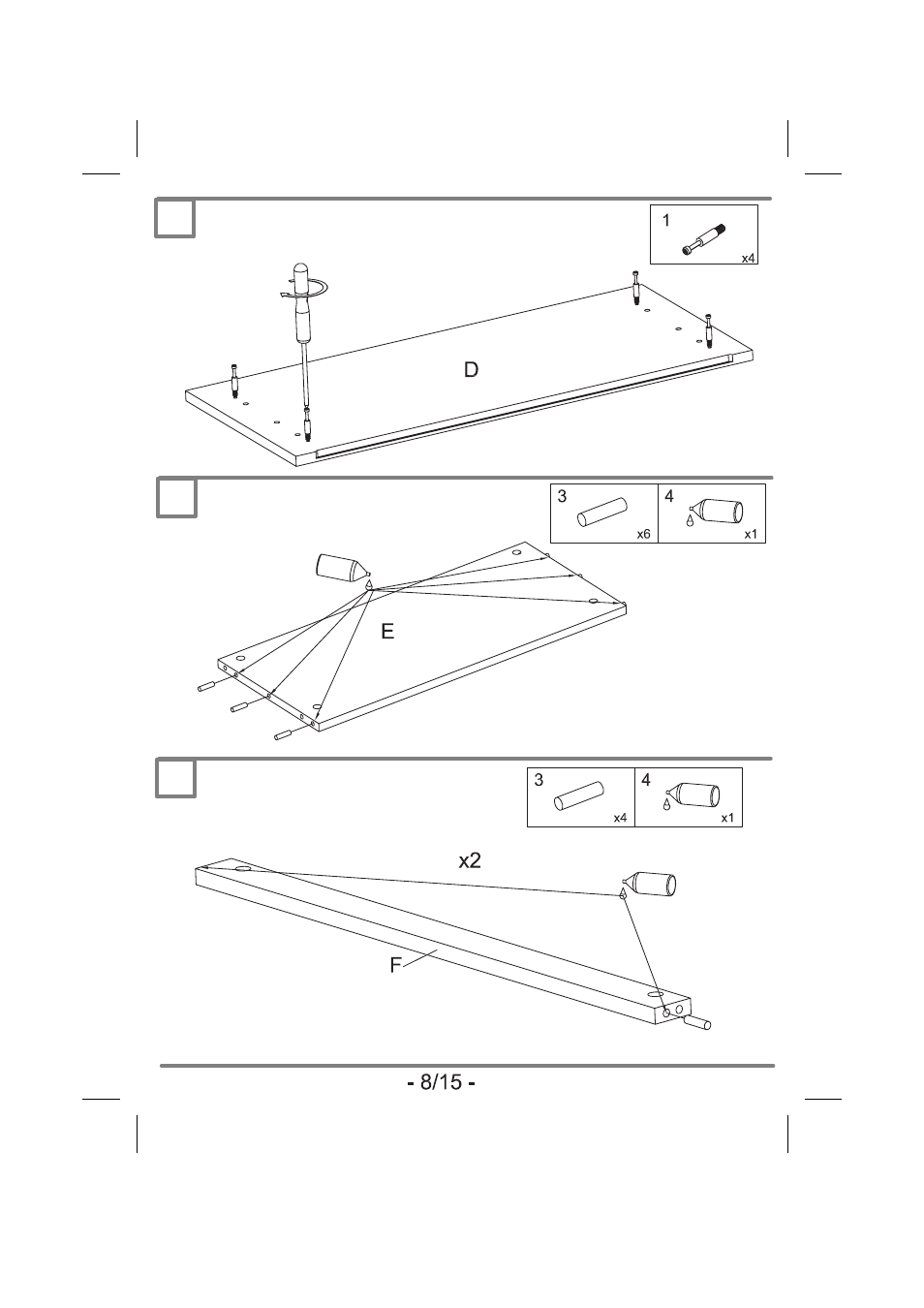 1

x4

D

3

x6

4

x1

E

3

x4

4

x1

x2

F

- 8/15 -