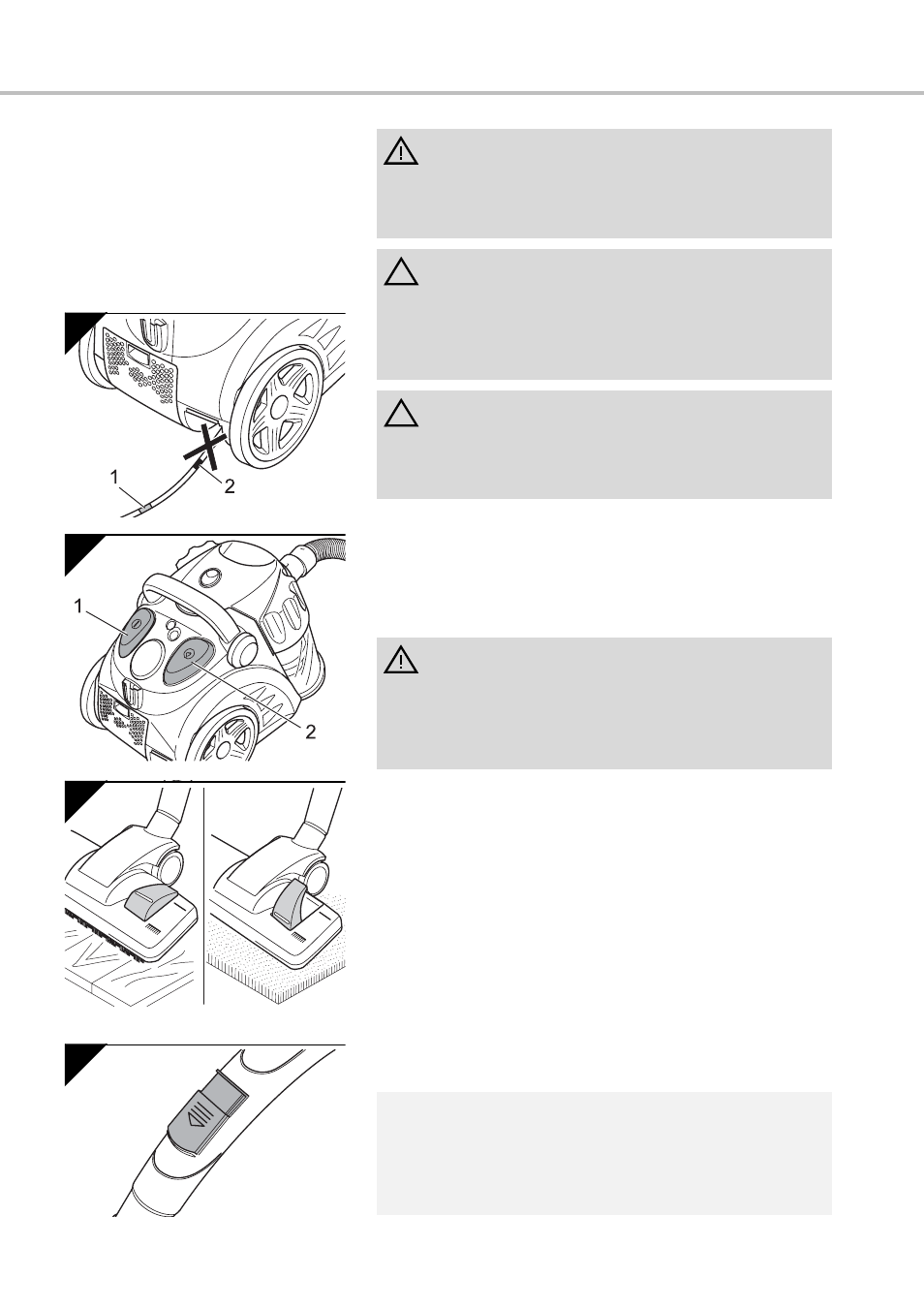 1

2

1

2