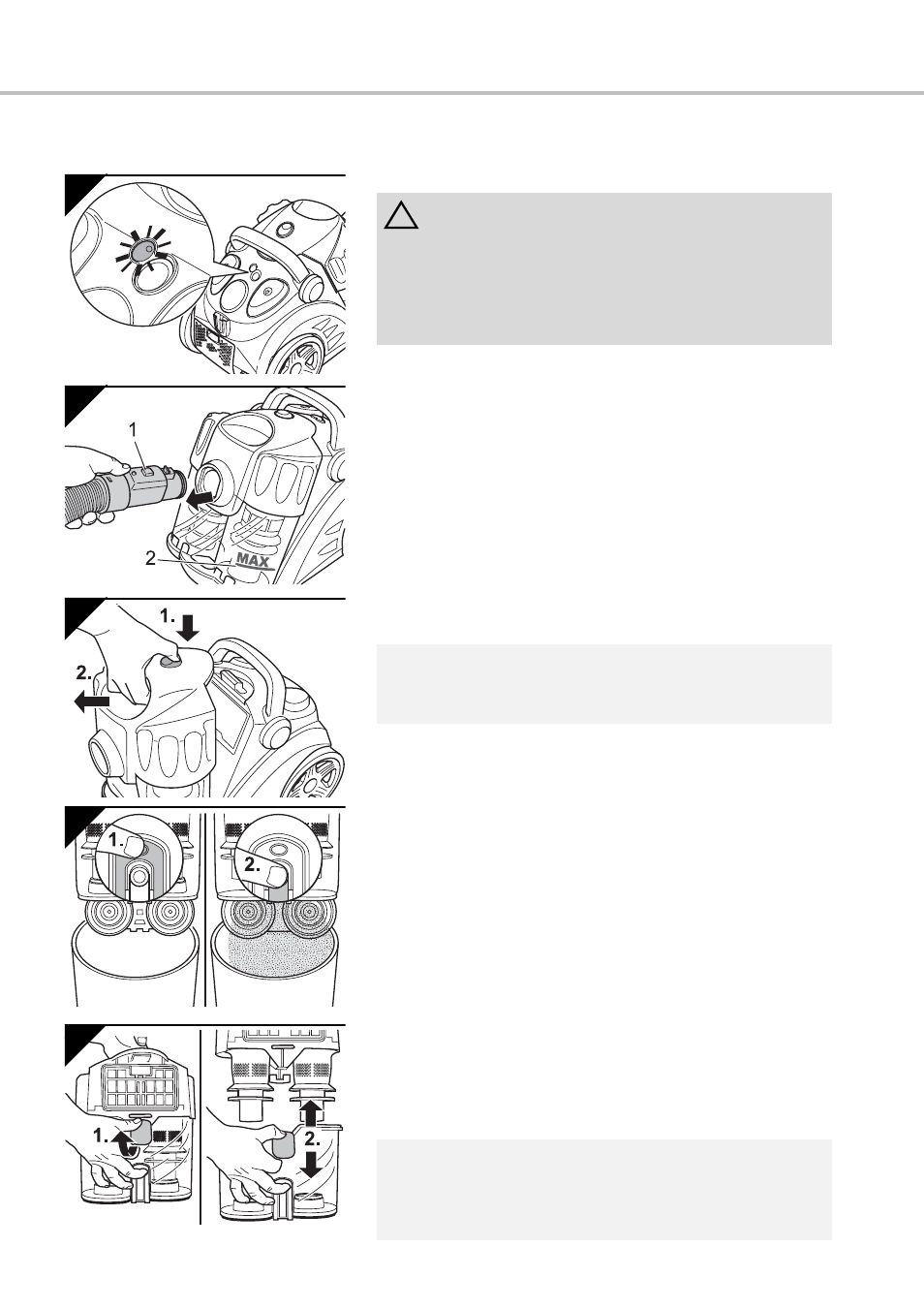 1

2

MAX

1.

2.

1.

2.

1.

2.