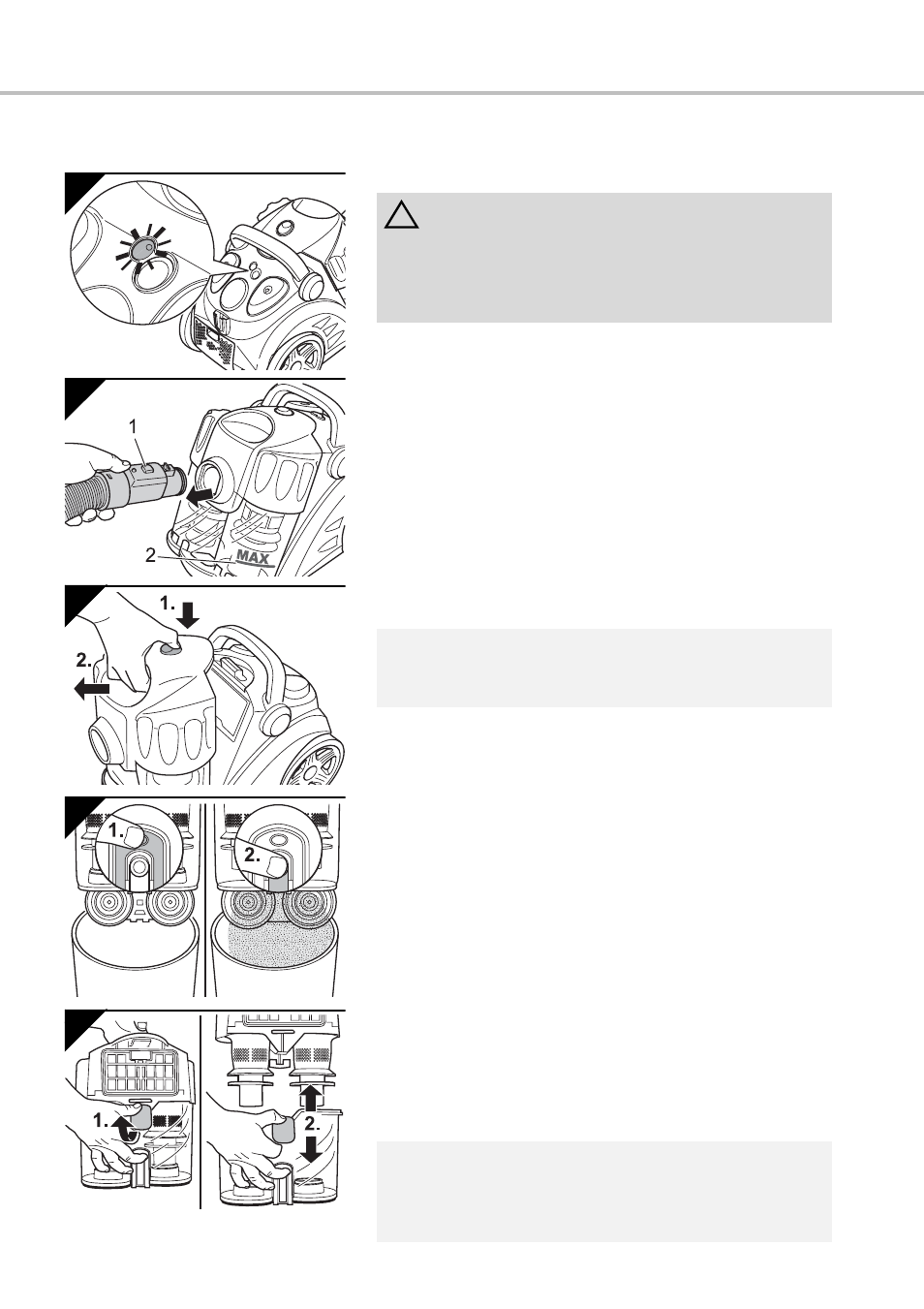 1

2

MAX

1.

2.

1.

2.

1.

2.