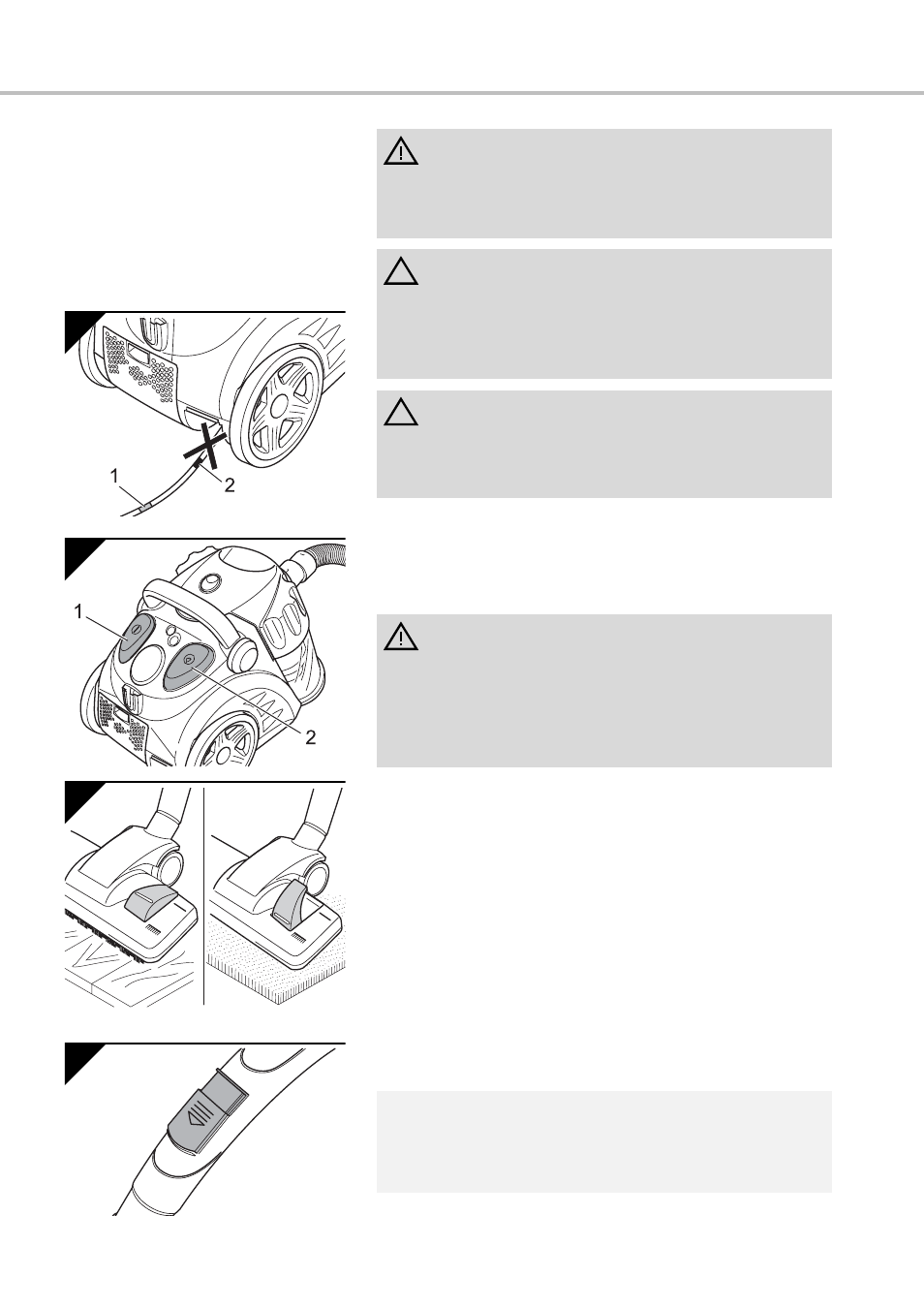 1

2

1

2