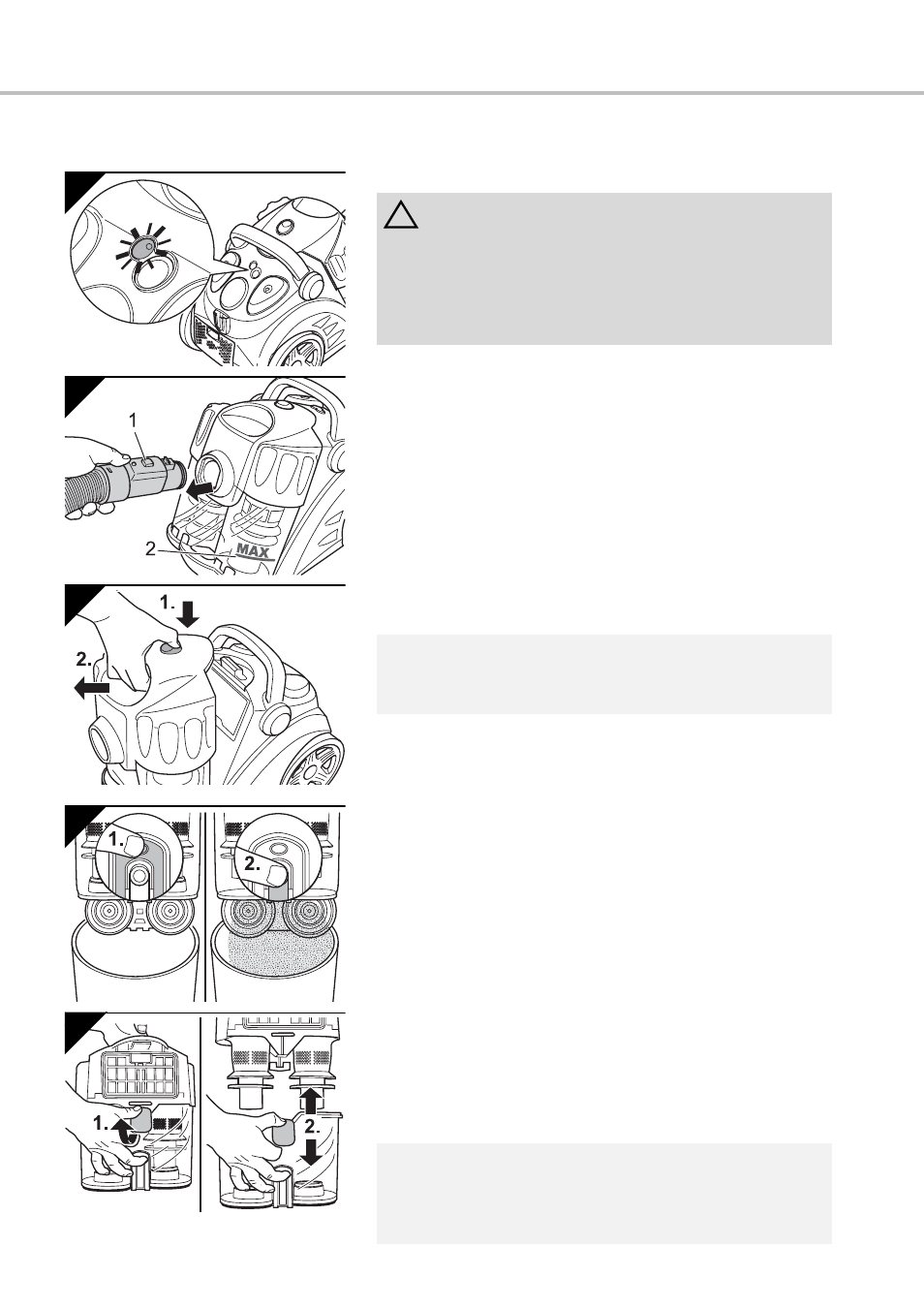 1

2

MAX

1.

2.

1.

2.

1.

2.