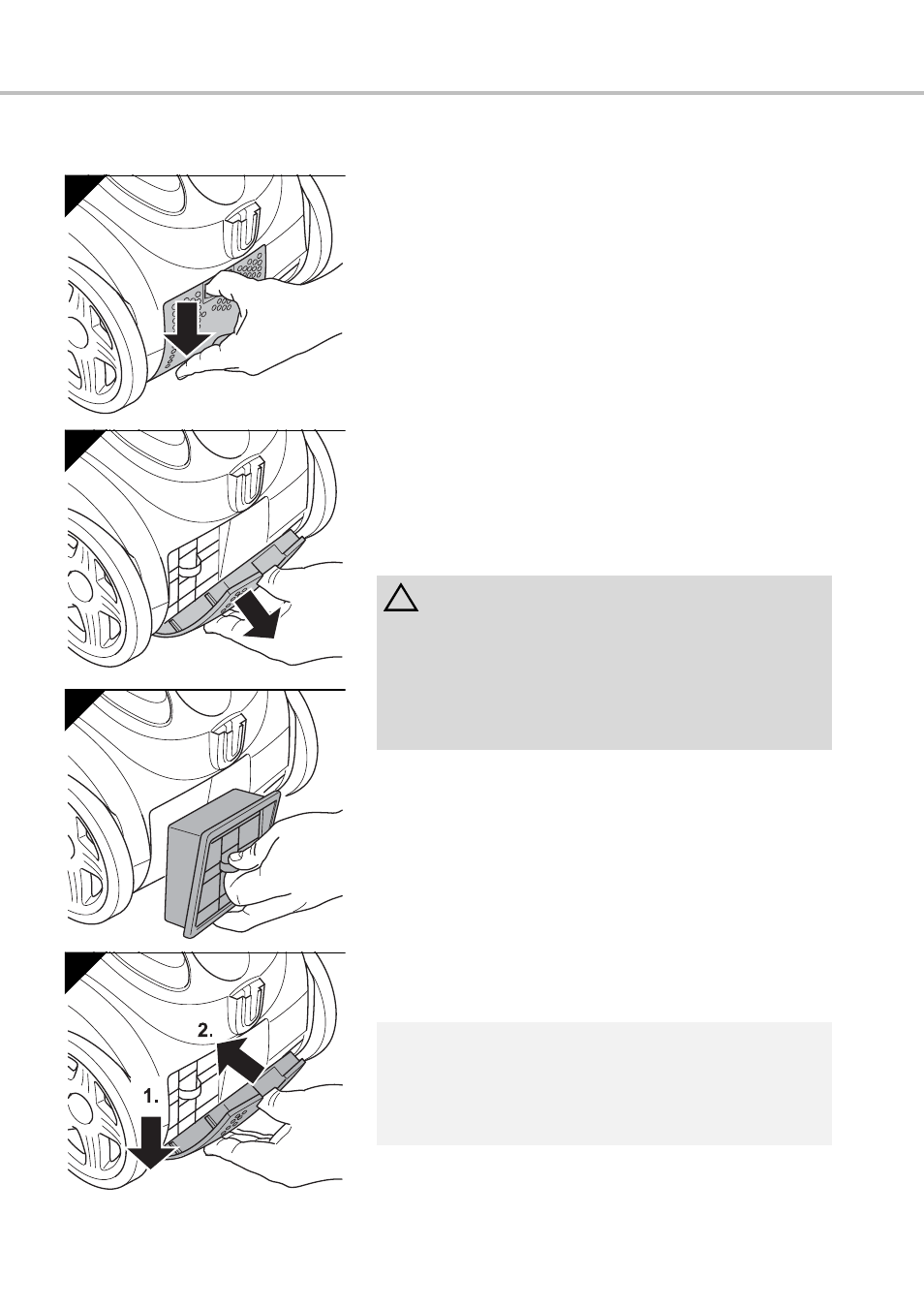 2.

1.