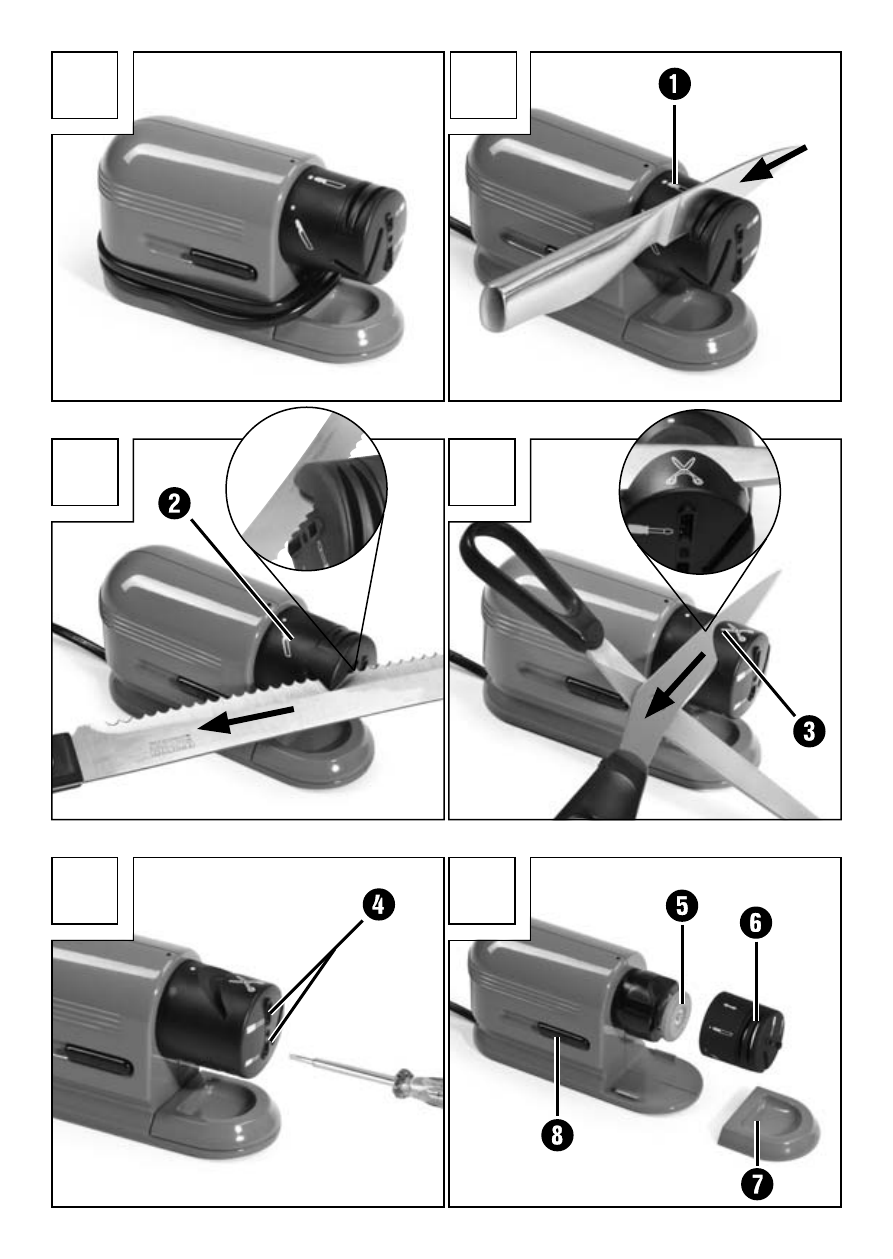 1

2

3

4

5

6

8

7