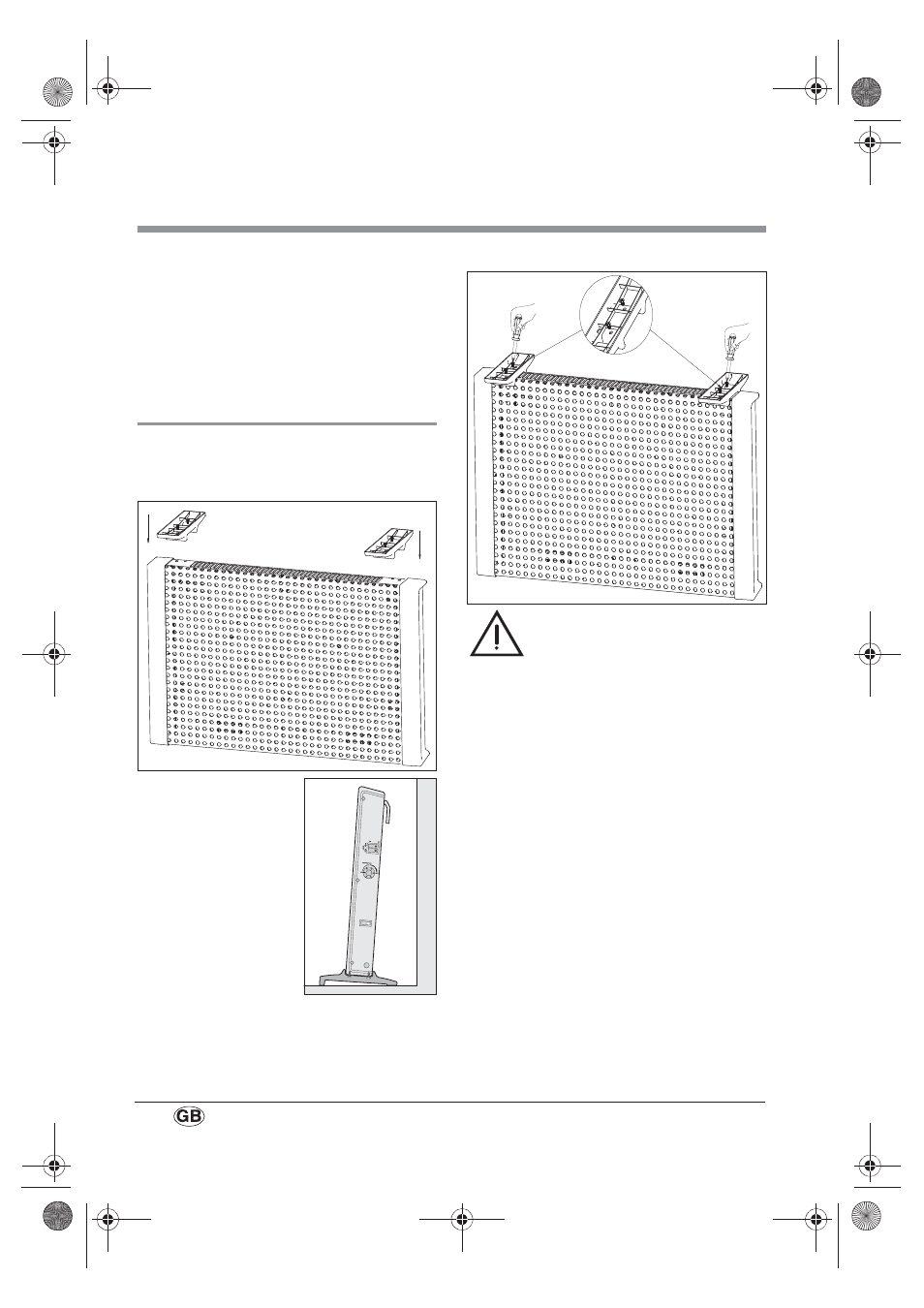 GB