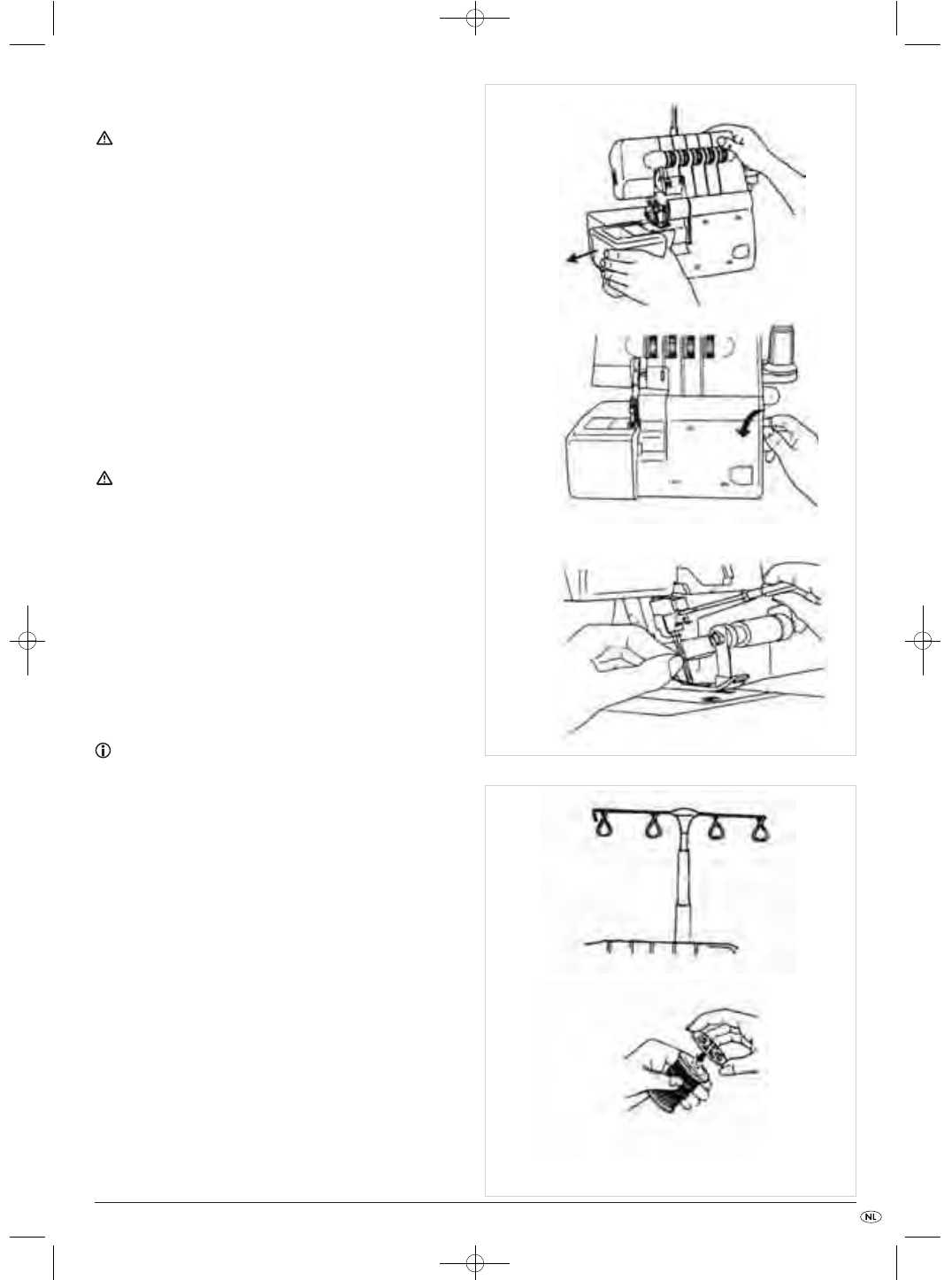 NL