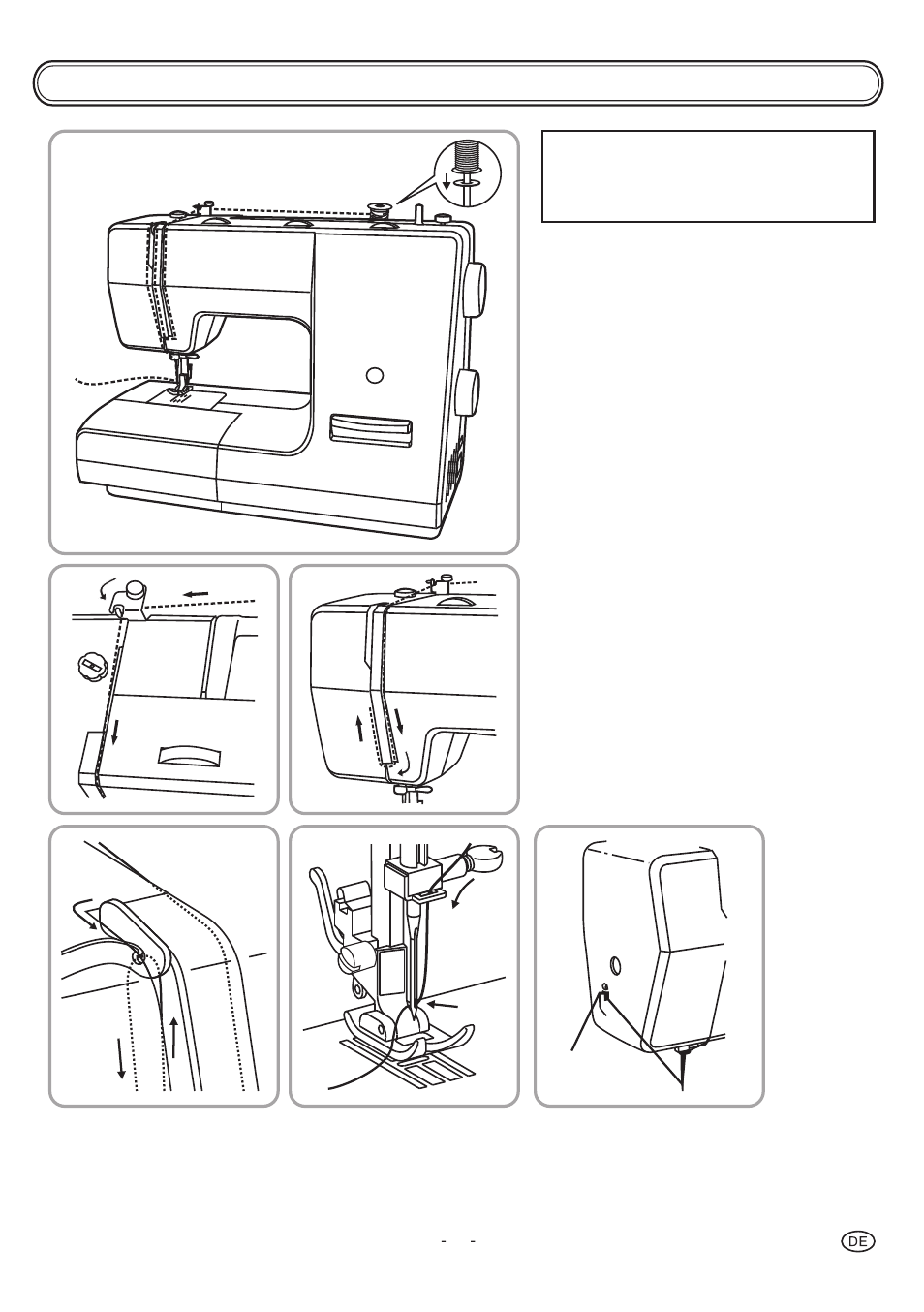 - -

DE