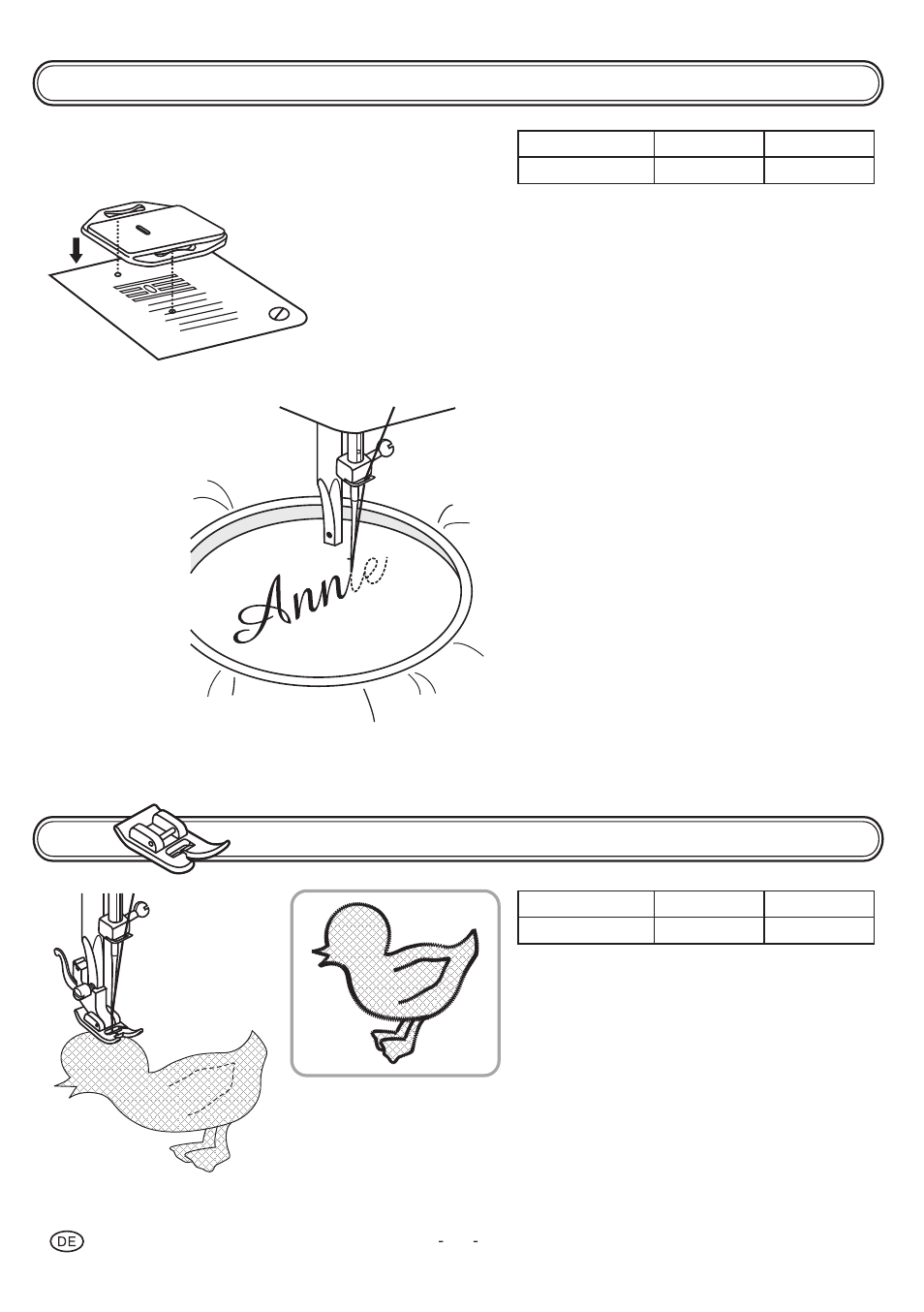 Annie

DE

- -