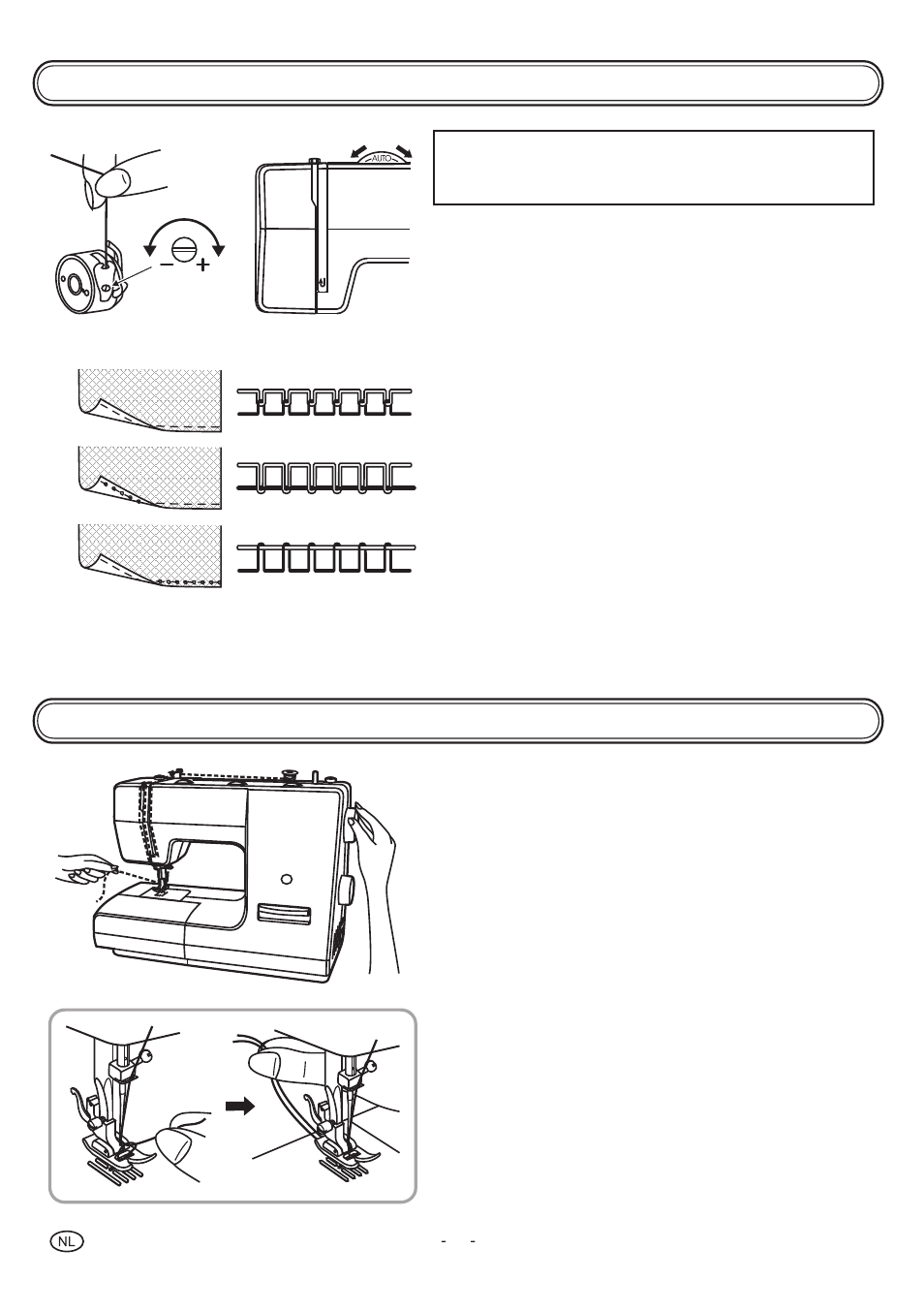 AUTO

−

+

NL

- -