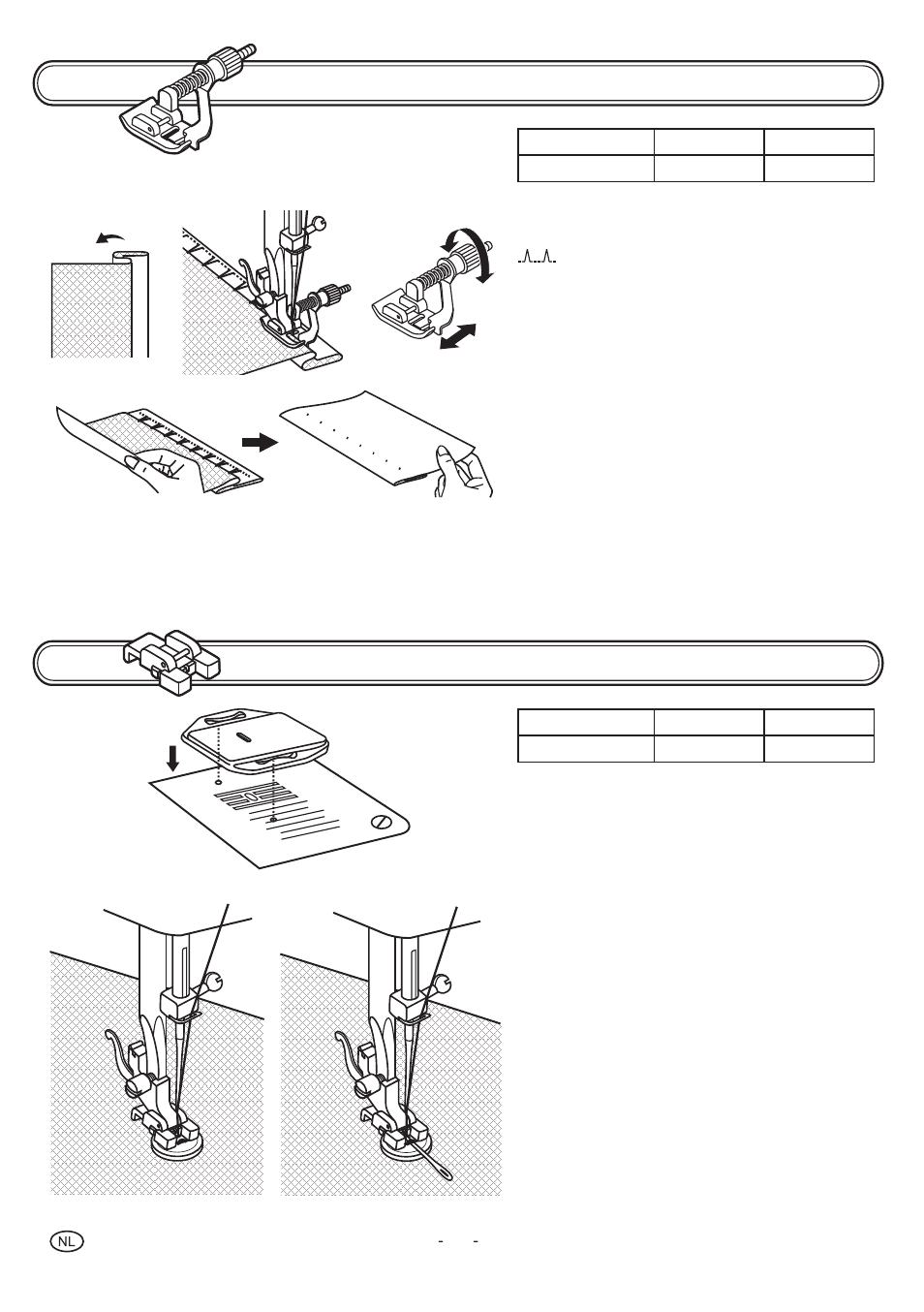 NL

- -