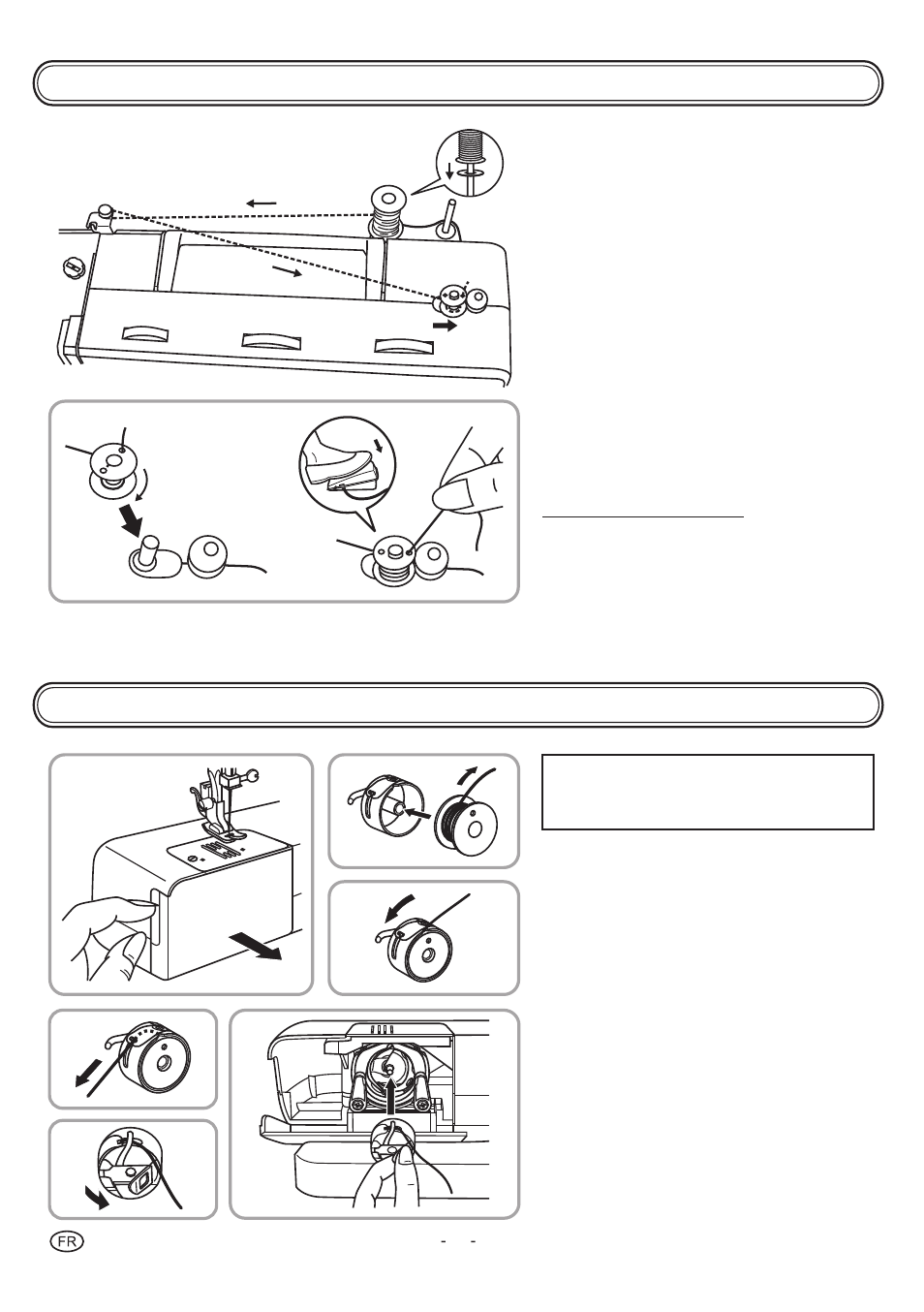 FR

- -