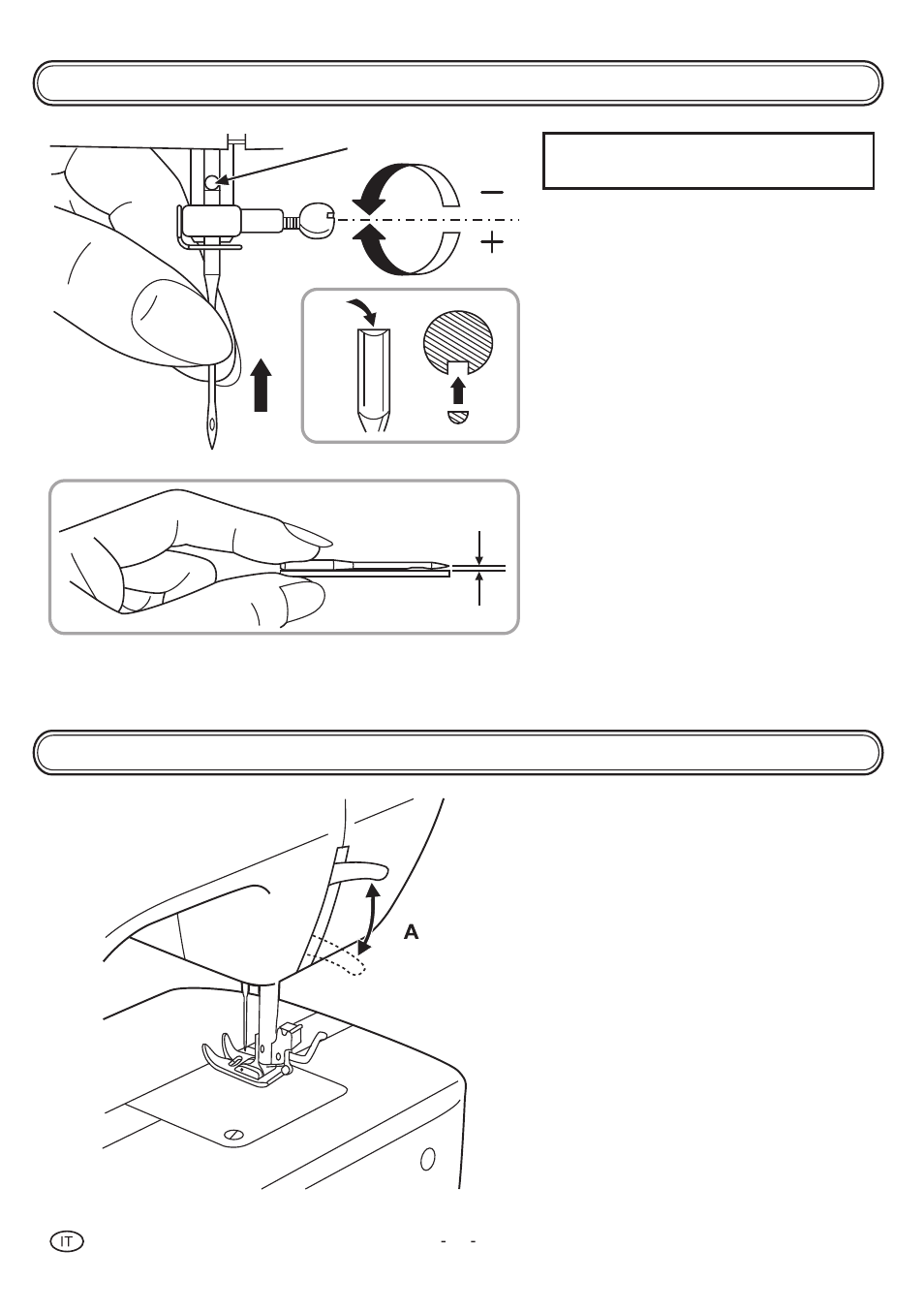 A

IT

- -