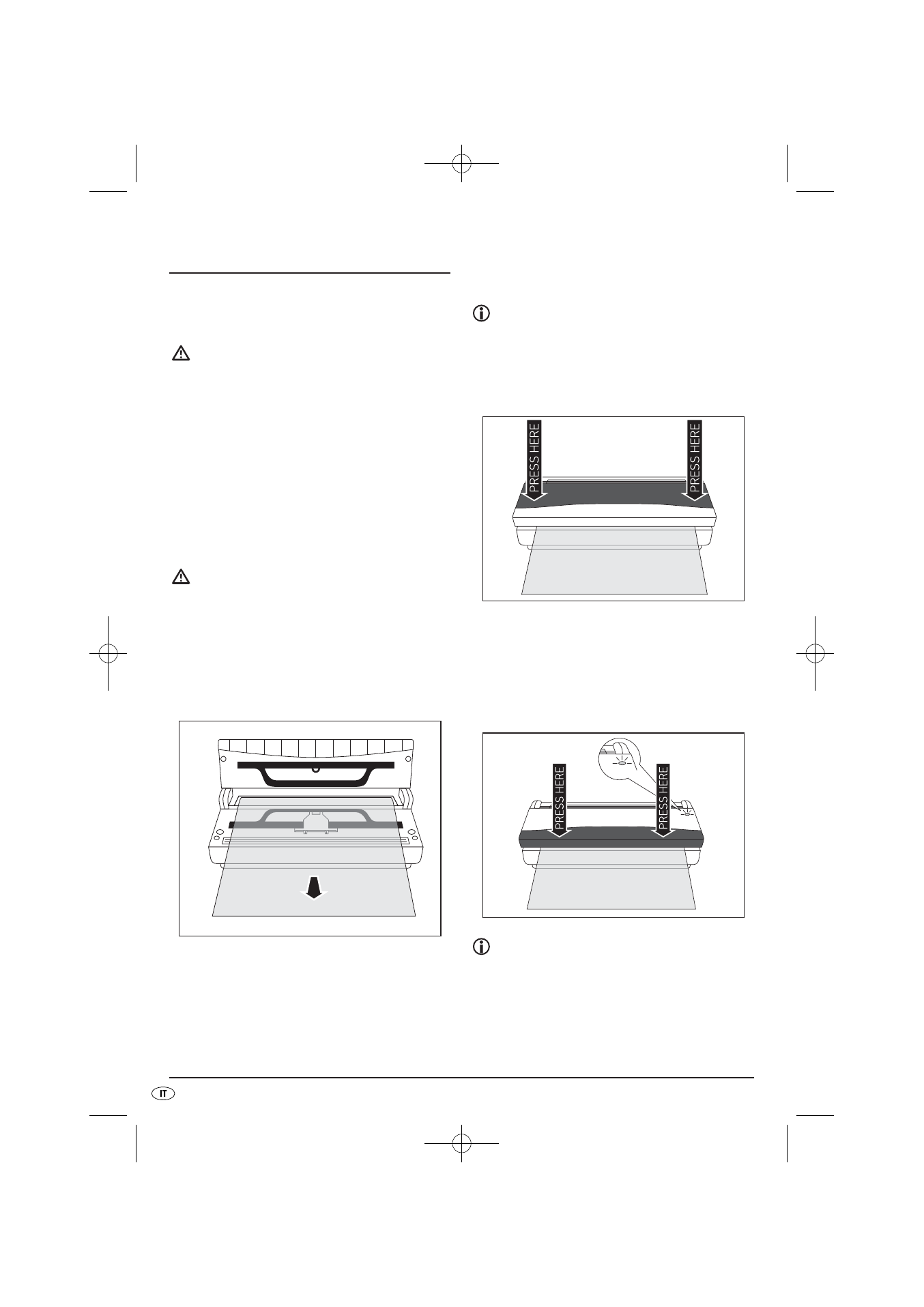 PRESS HERE

PRESS HERE

PRESS HERE

PRESS HERE

IT