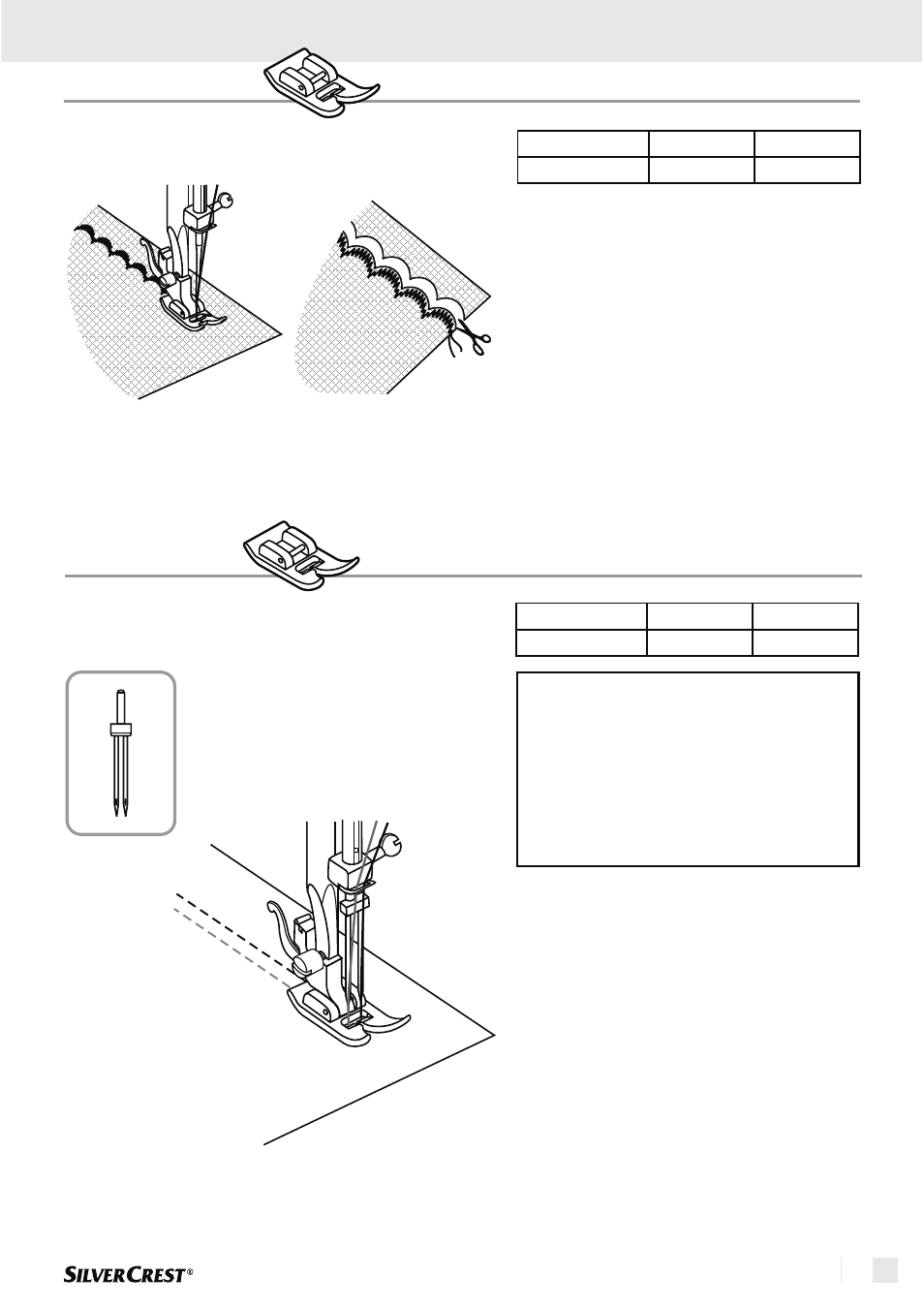 SILVERCREST®