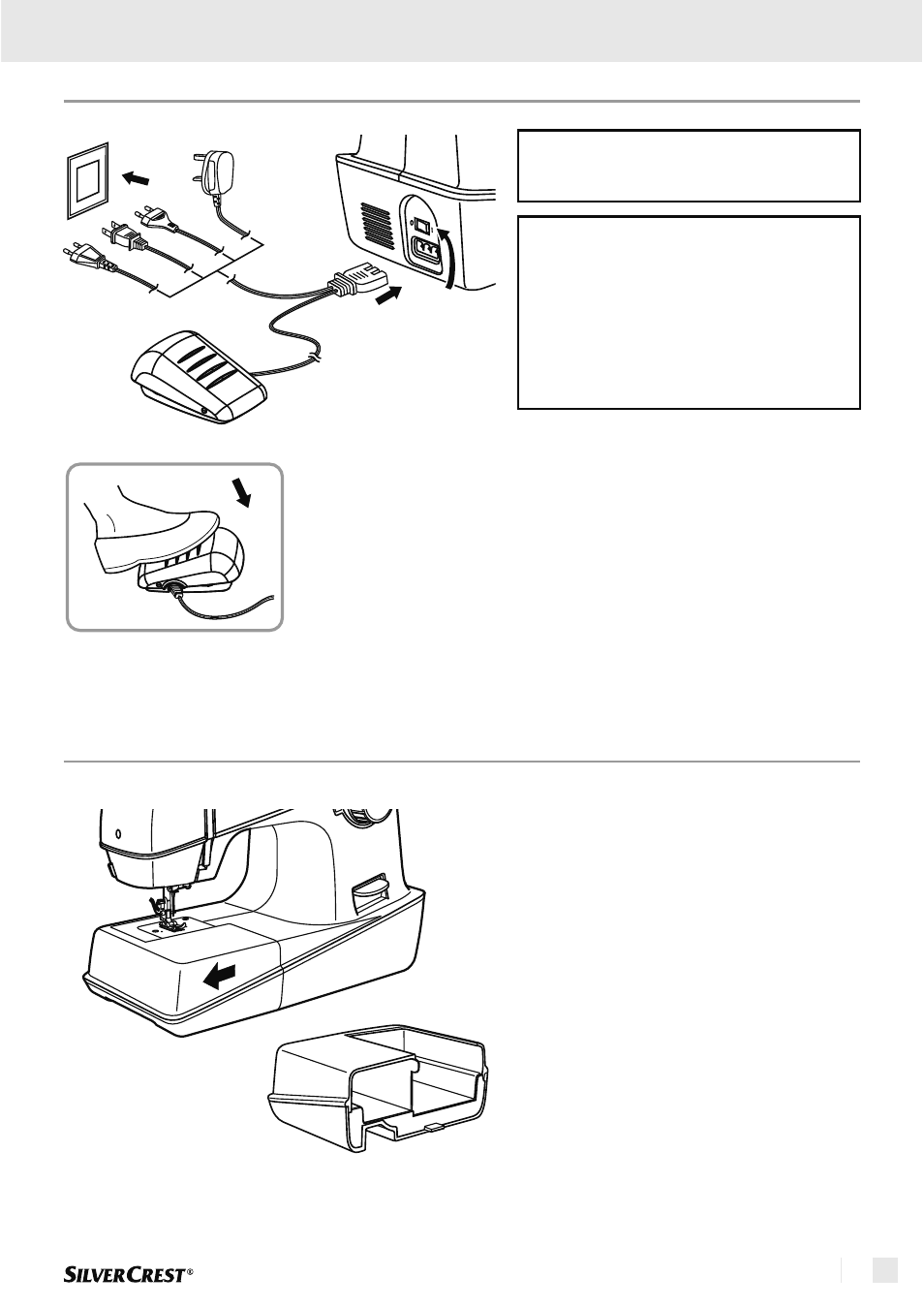 SILVERCREST®