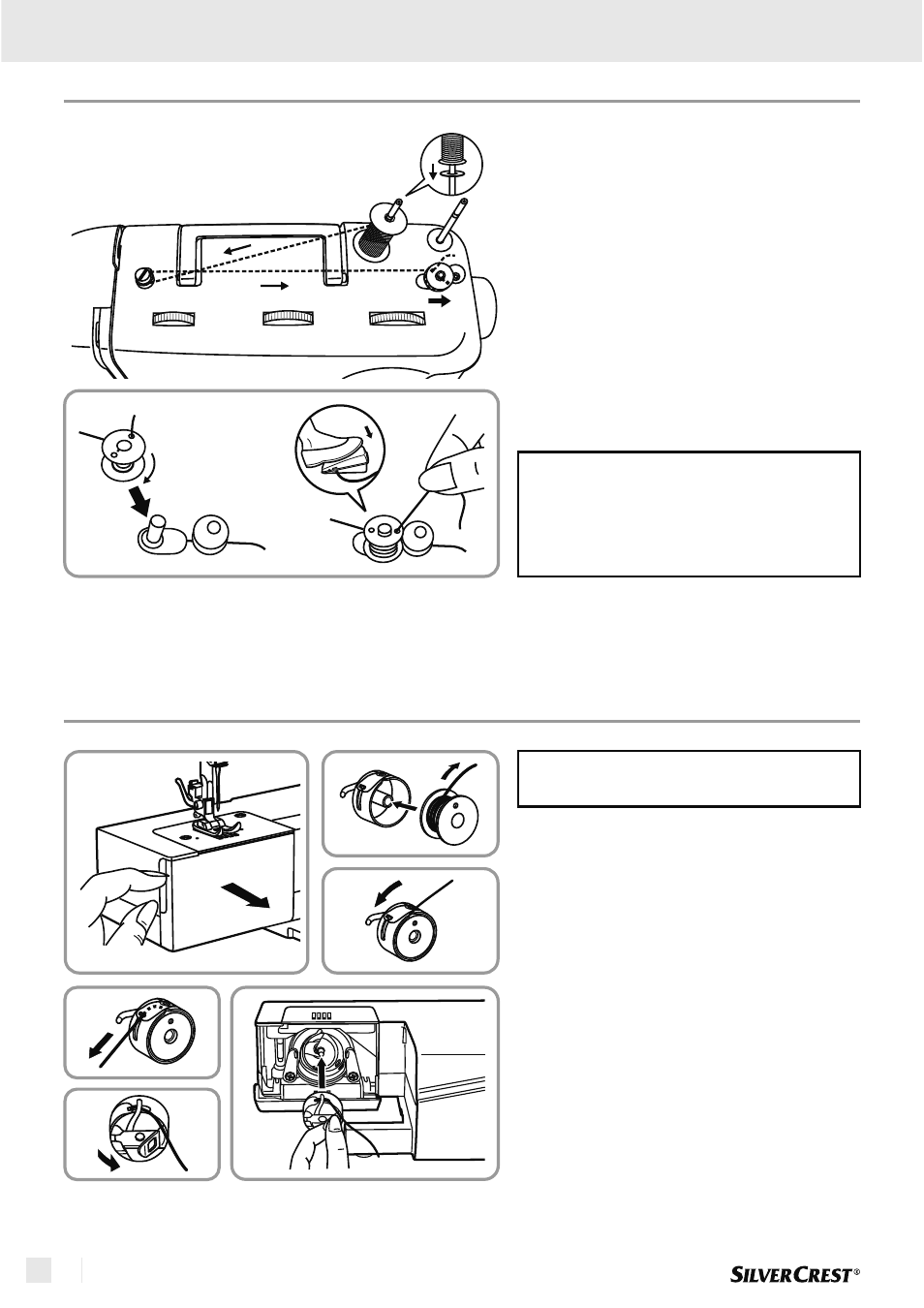 SILVERCREST®