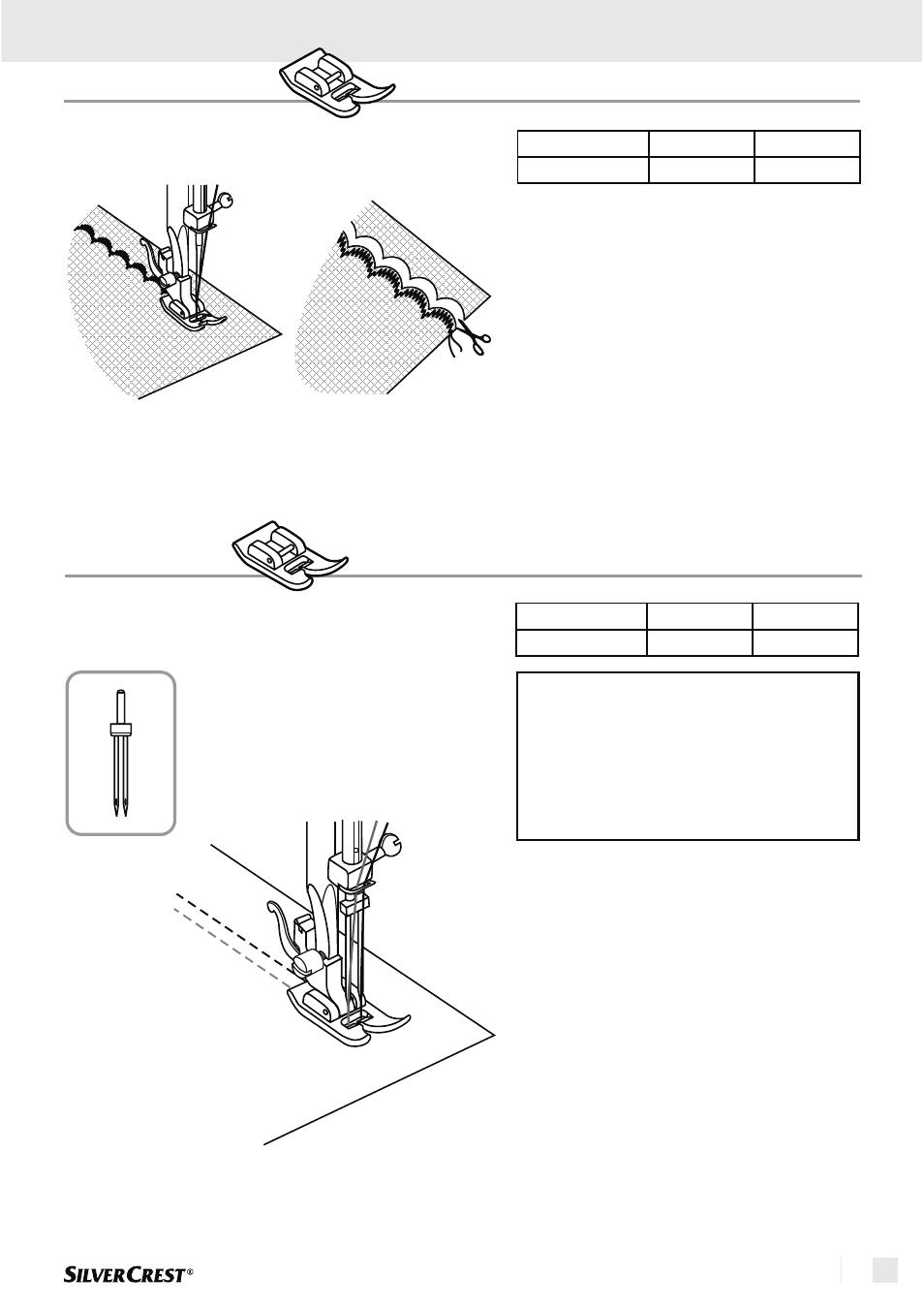 SILVERCREST®