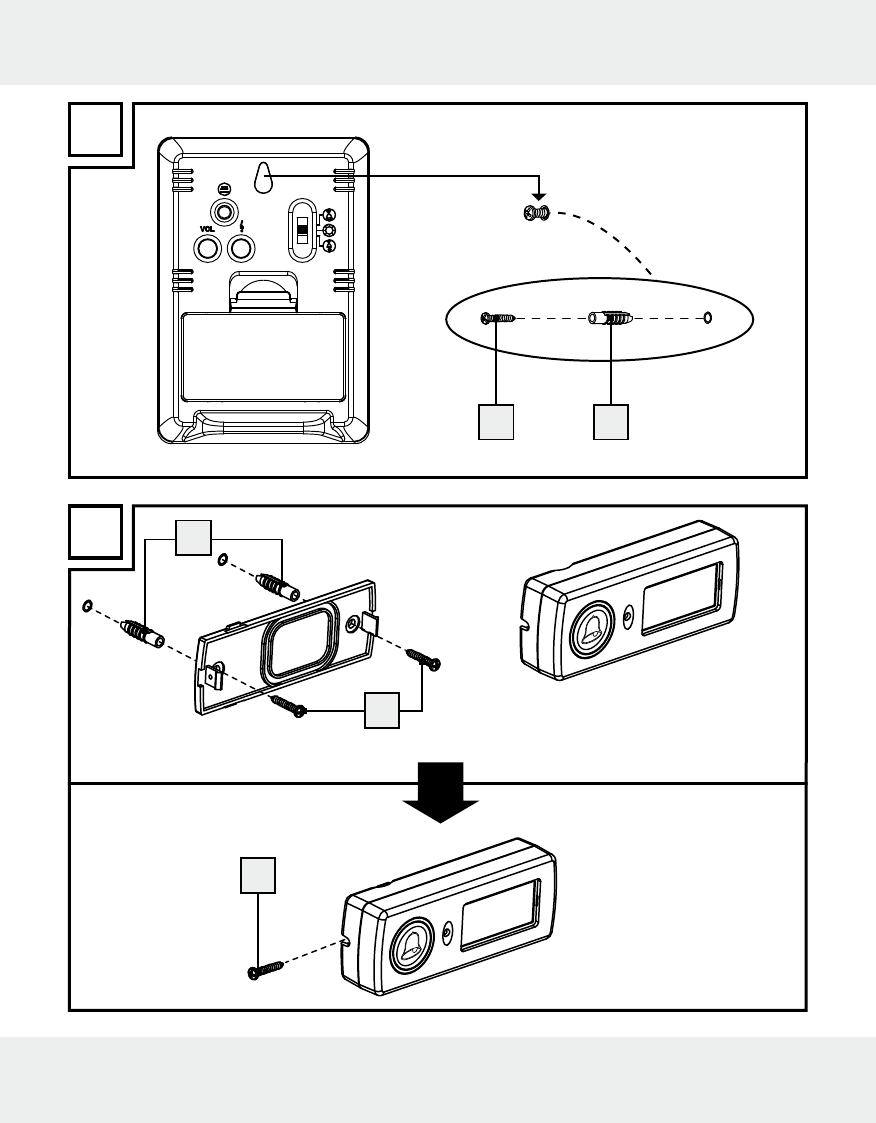 VOL