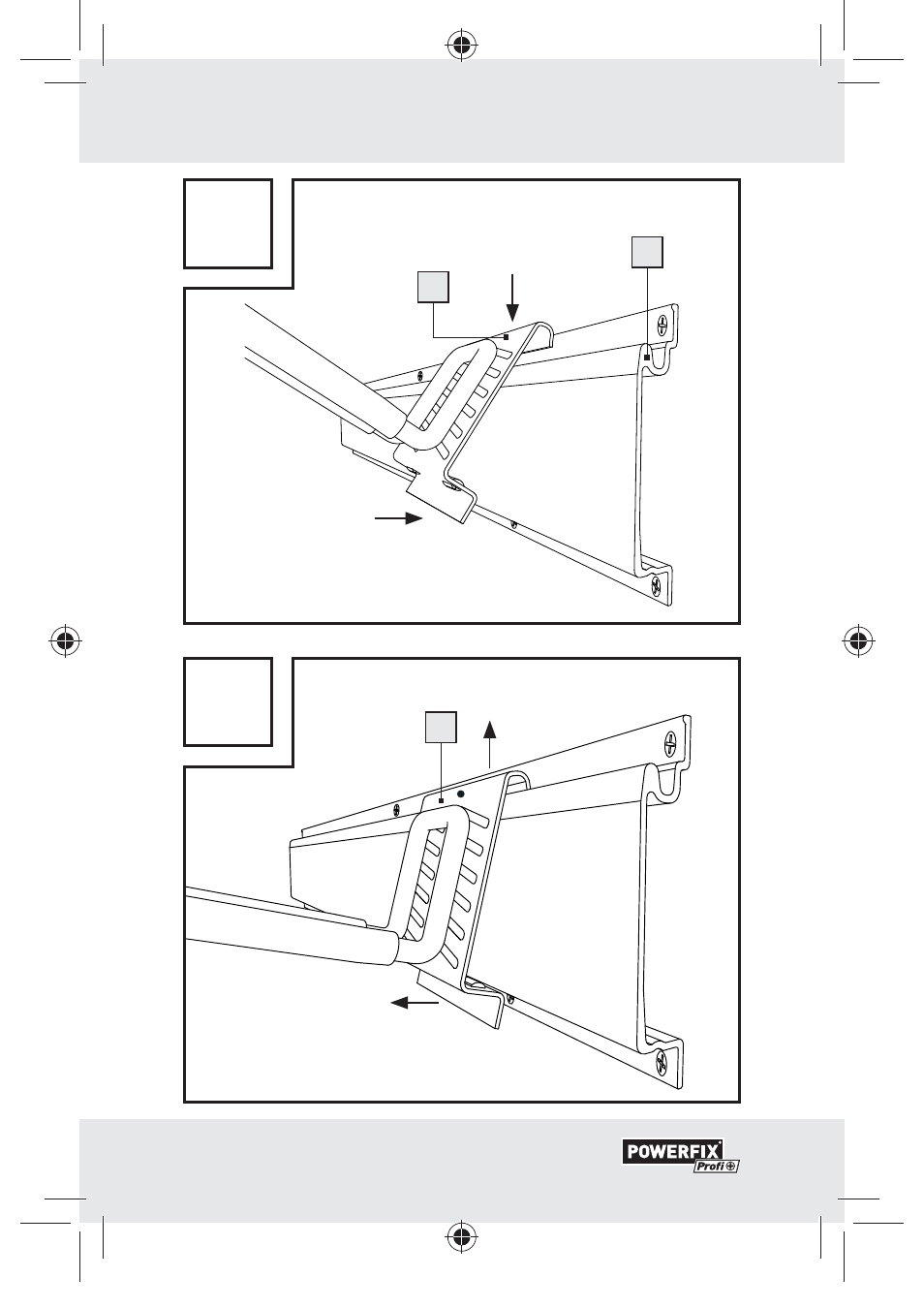 POWERFIX Profi