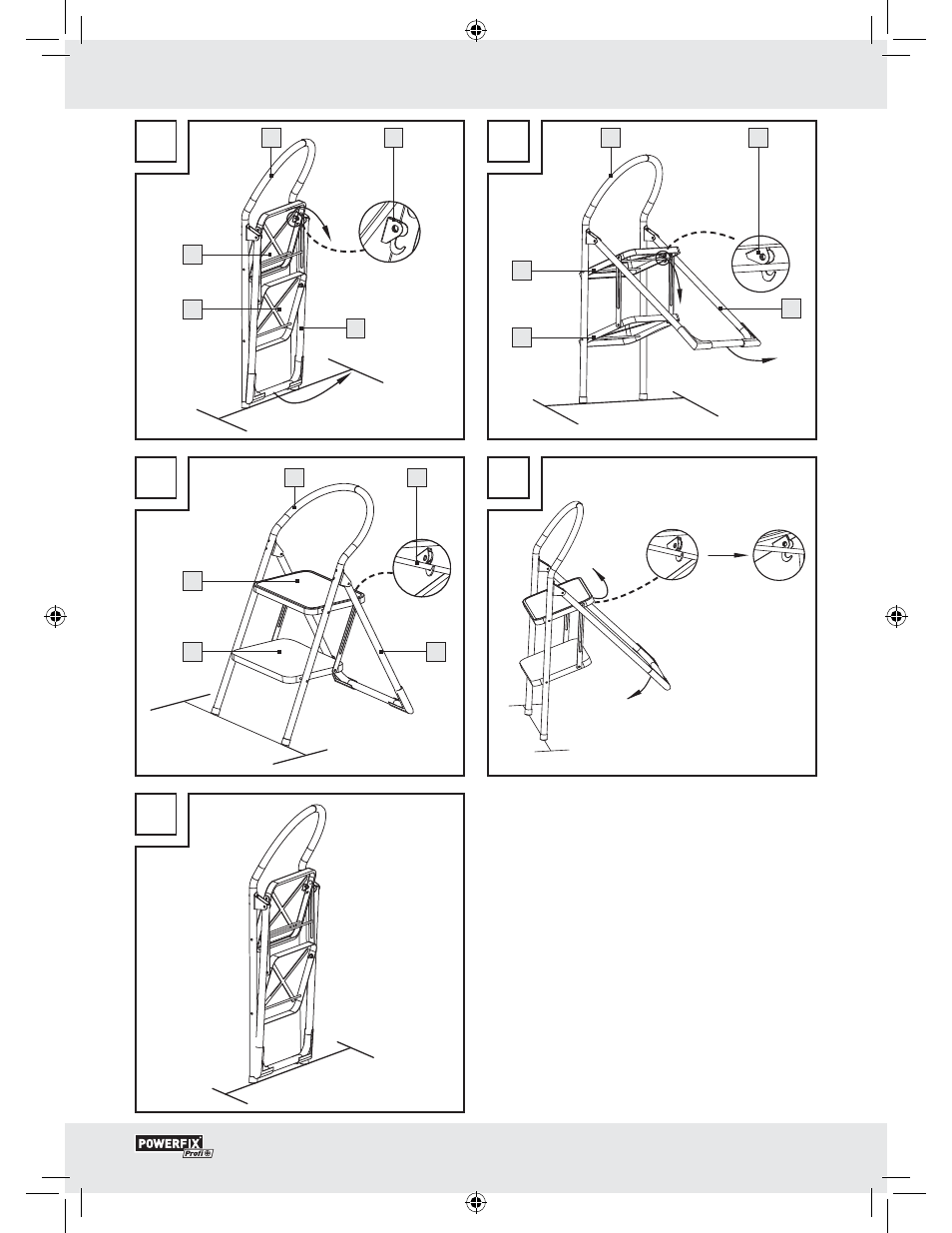 POWERFIX Profi