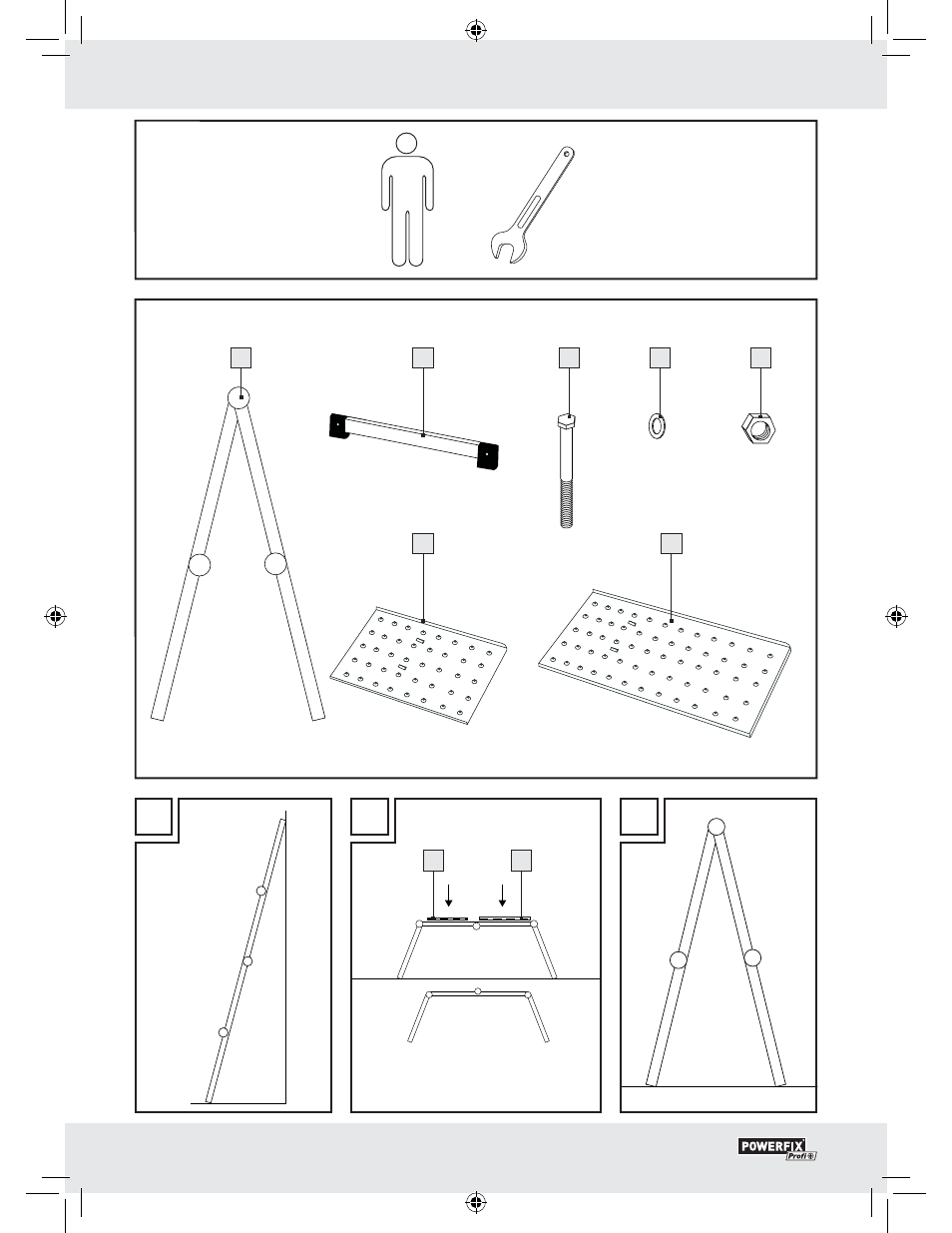 POWERFIX Profi®