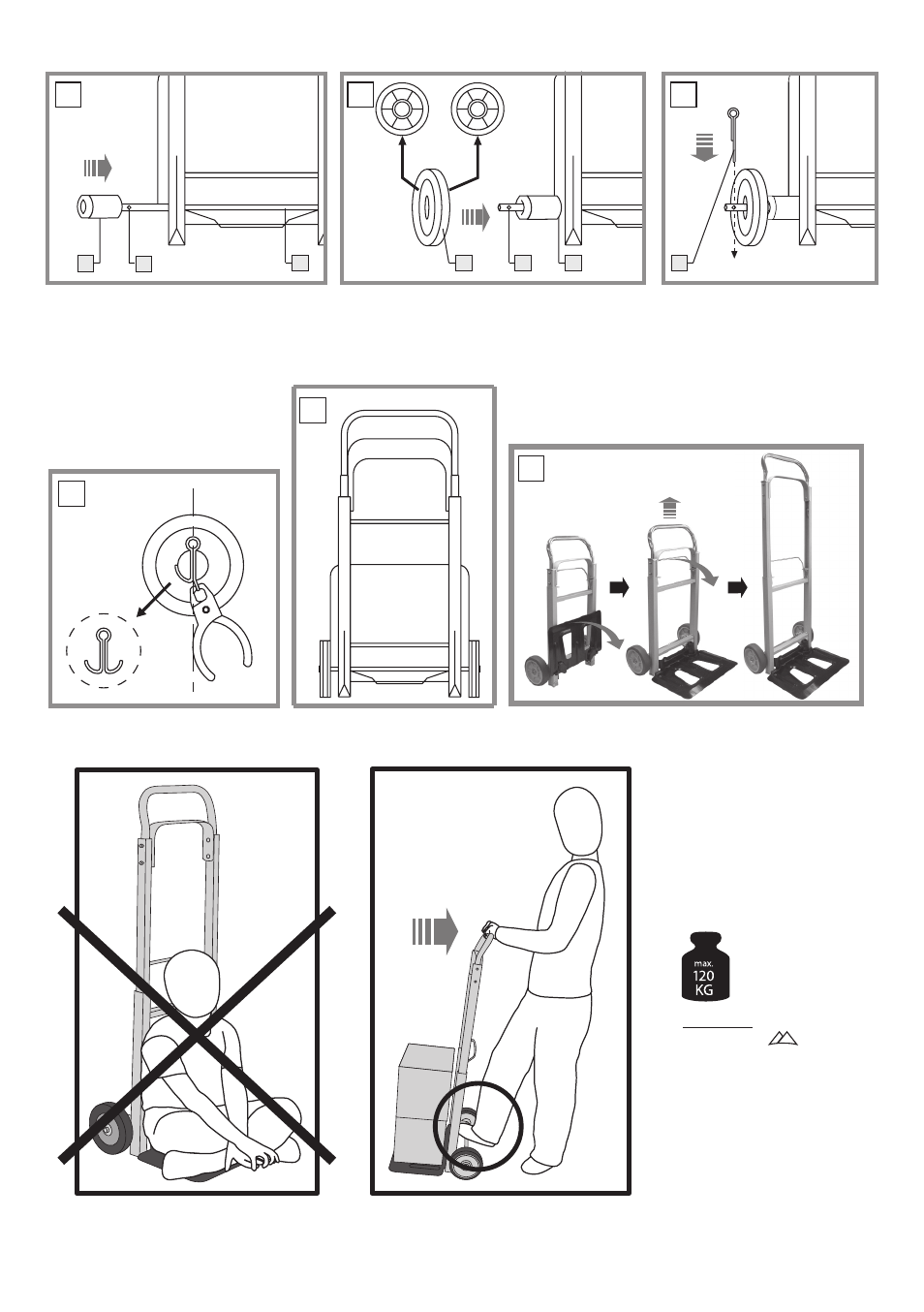 max.
120
KG