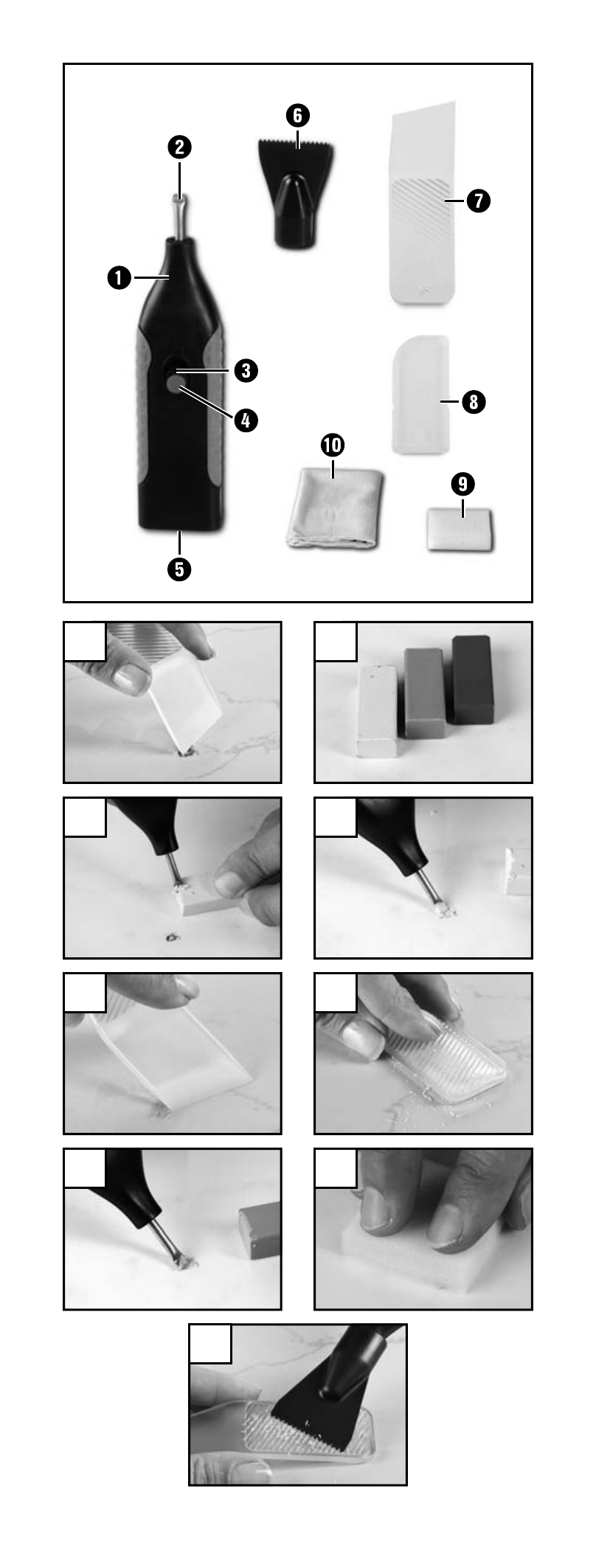 2
6
7
1
3
4
8
10
9
5