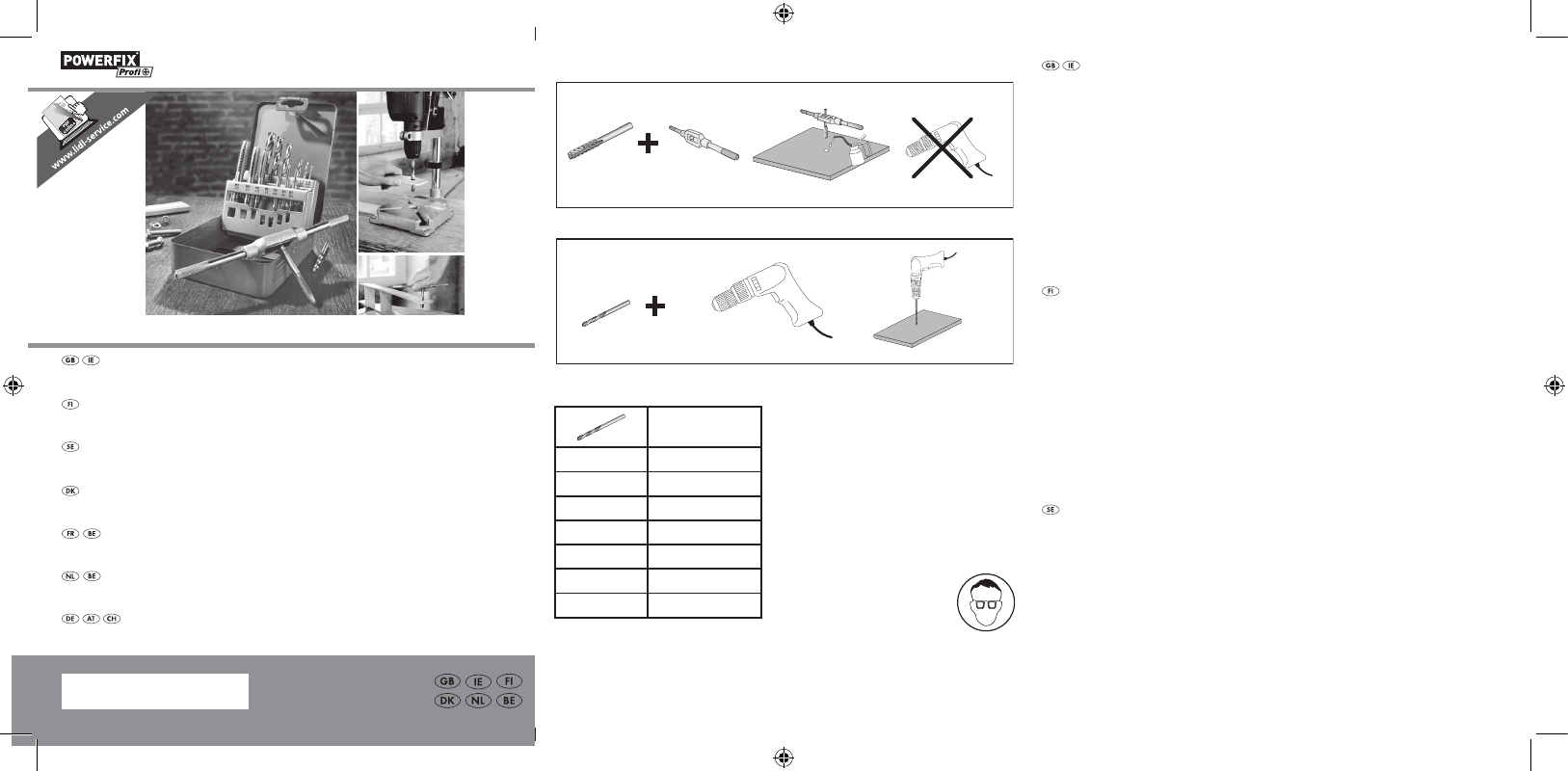 POWERFIX Profi

www.lidl-service.com

GB IE

FI

SE

DK

FR BE

NL BE

DE AT CH

GB IE FI
DK NL BE

GB IE

FI

SE