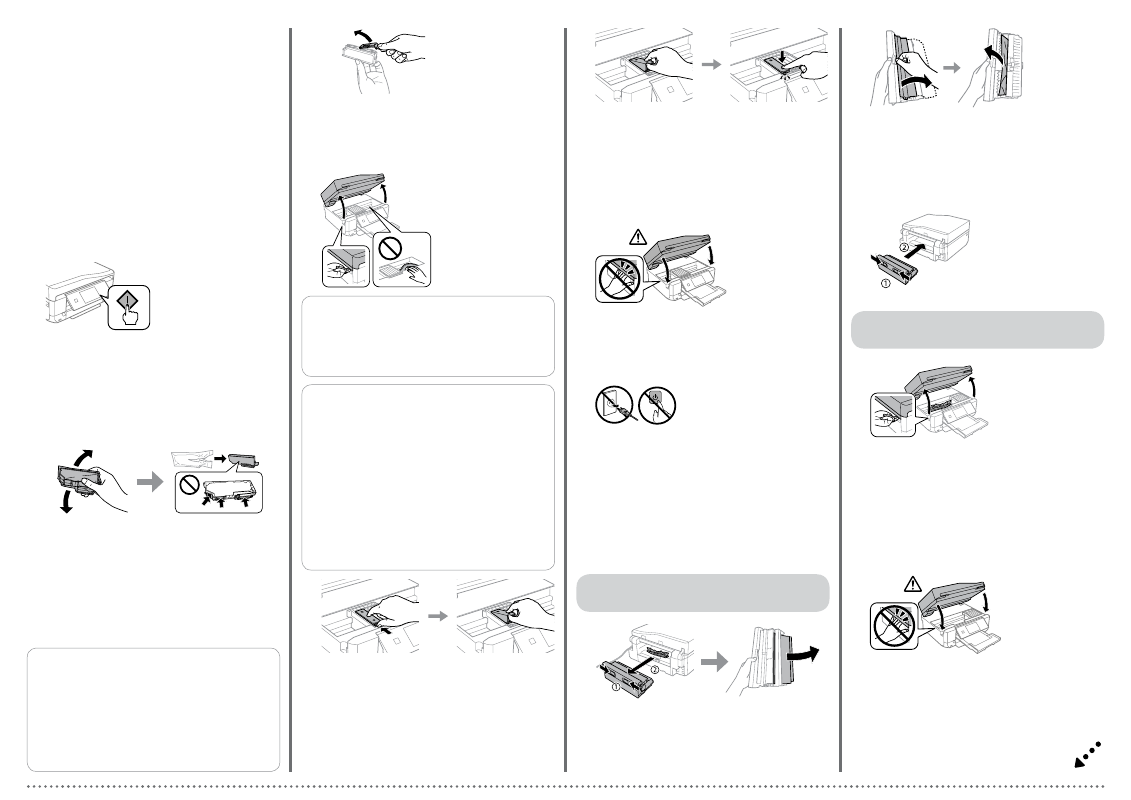 ① ②
① ②