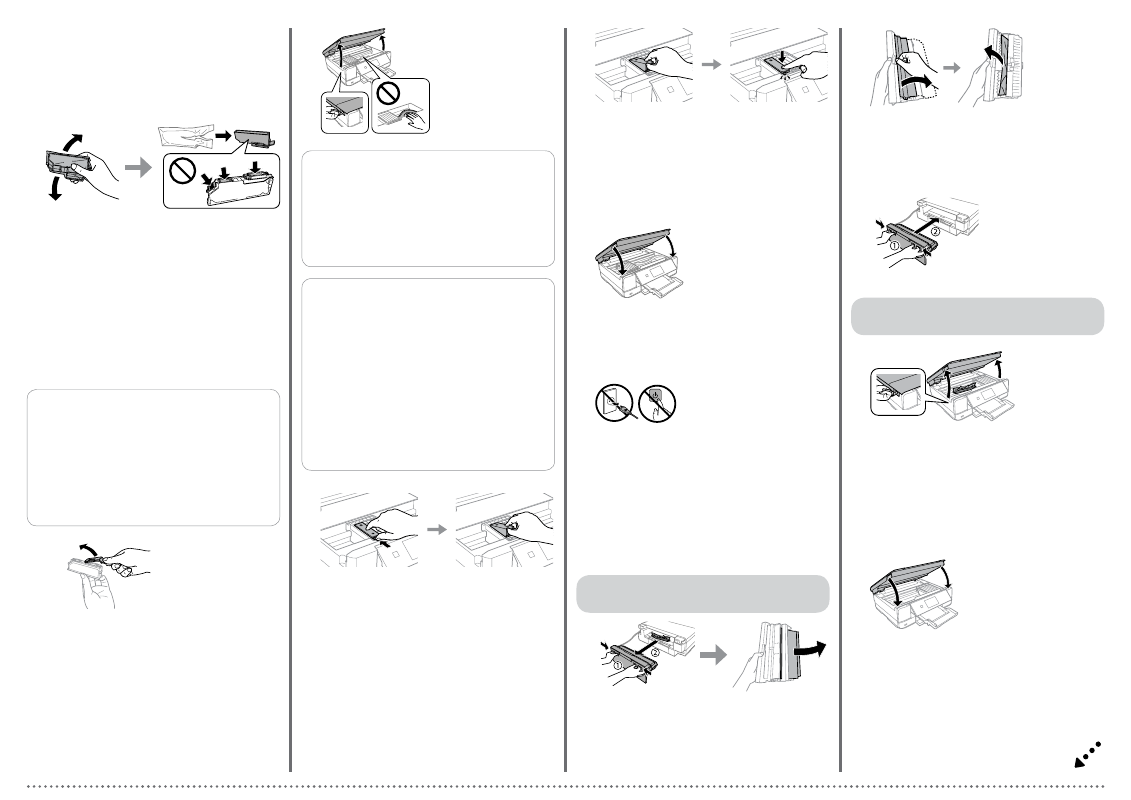 ①
②
①
②