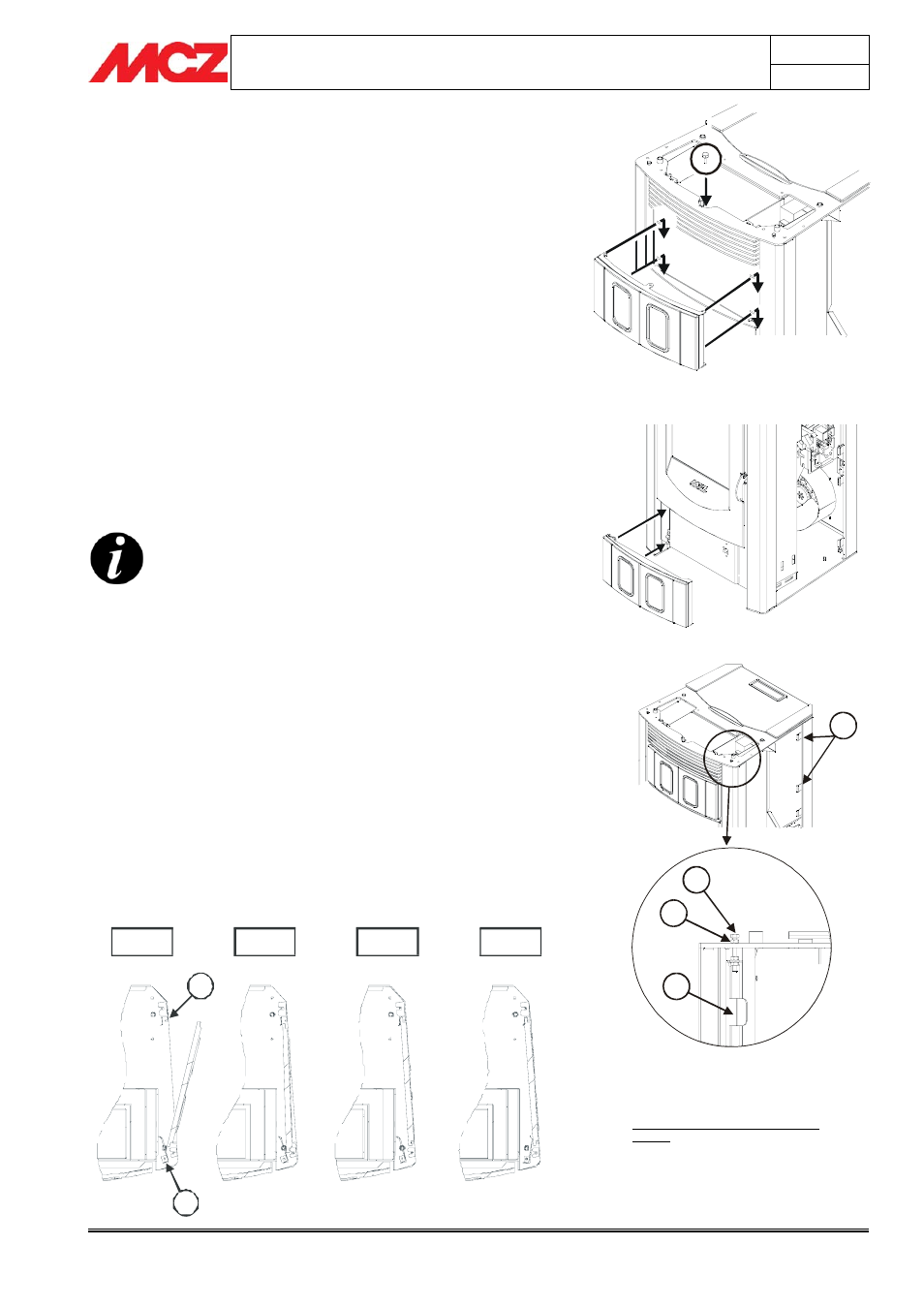 MCZ