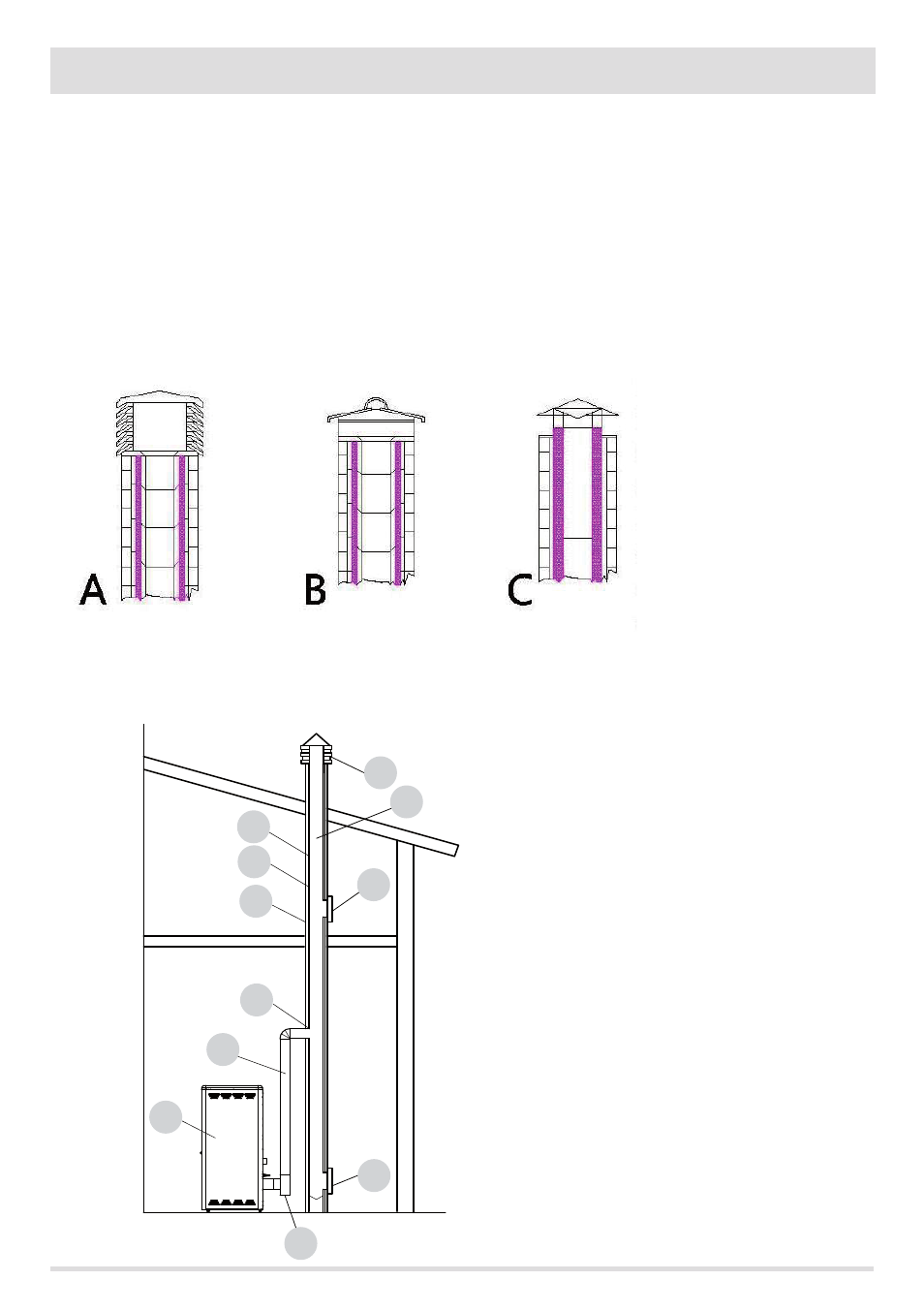 A

B

C