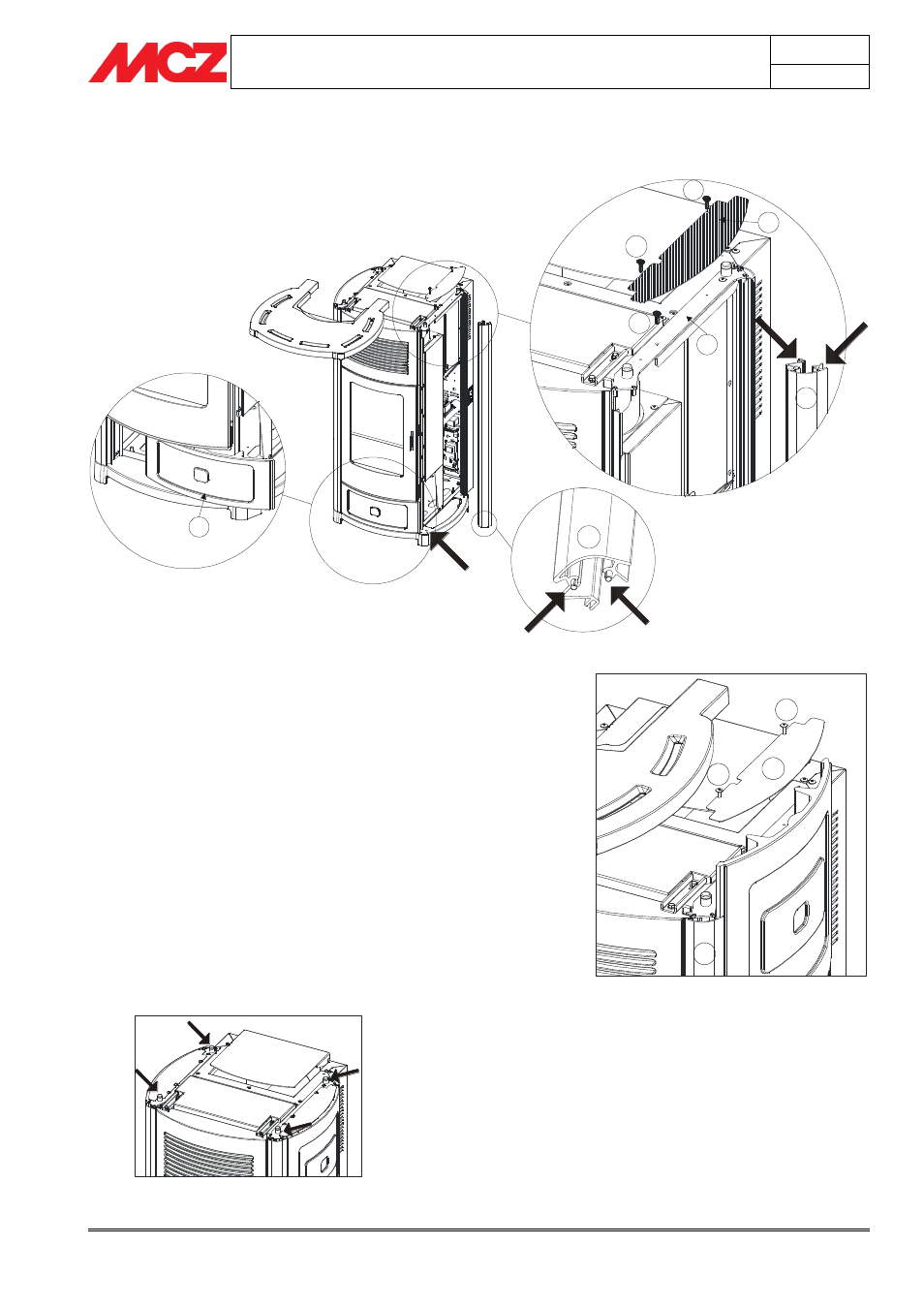 MCZ