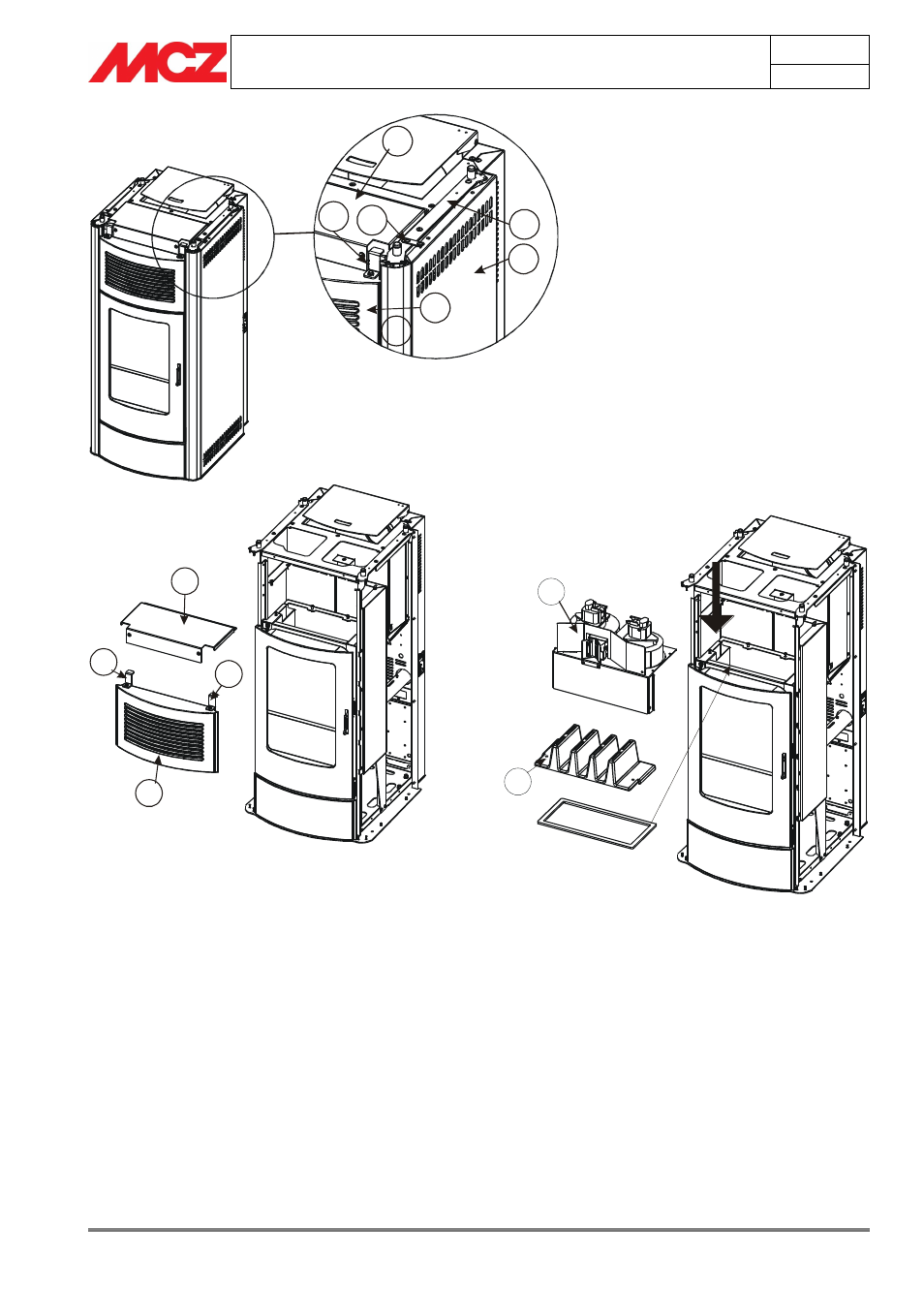 MCZ