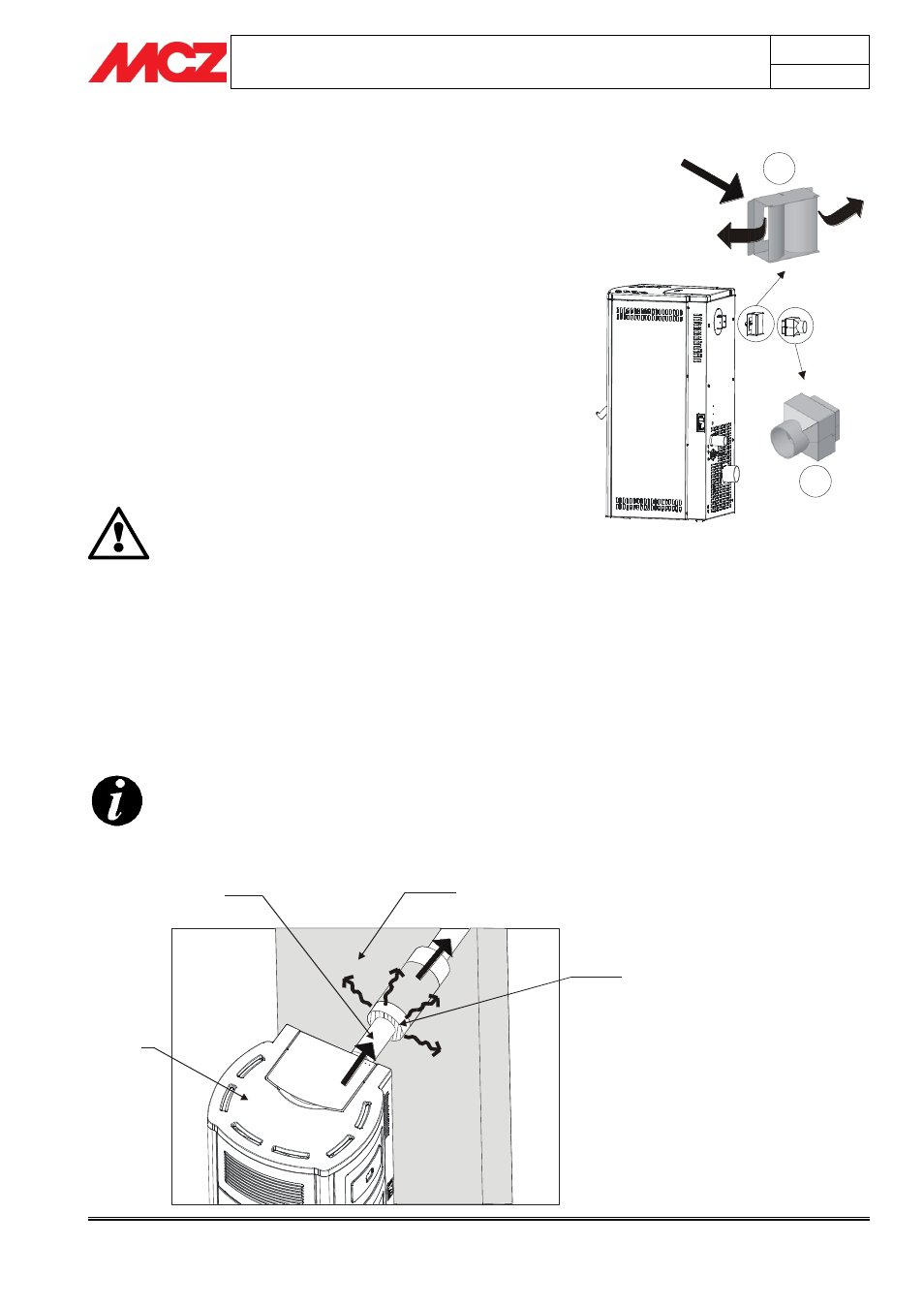 MCZ