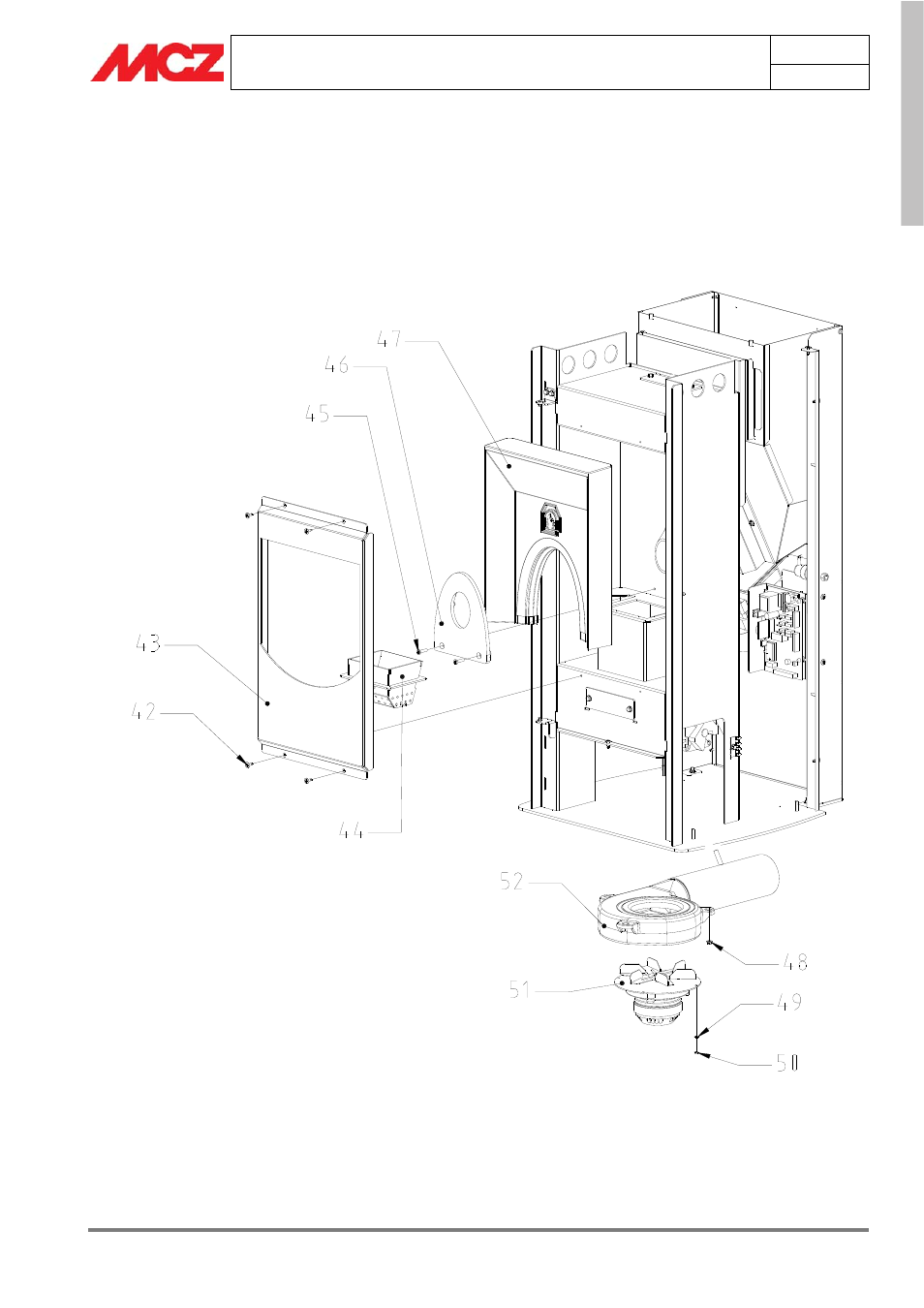 MCZ

47
46
45
43
42
44
52
48
51
49
50