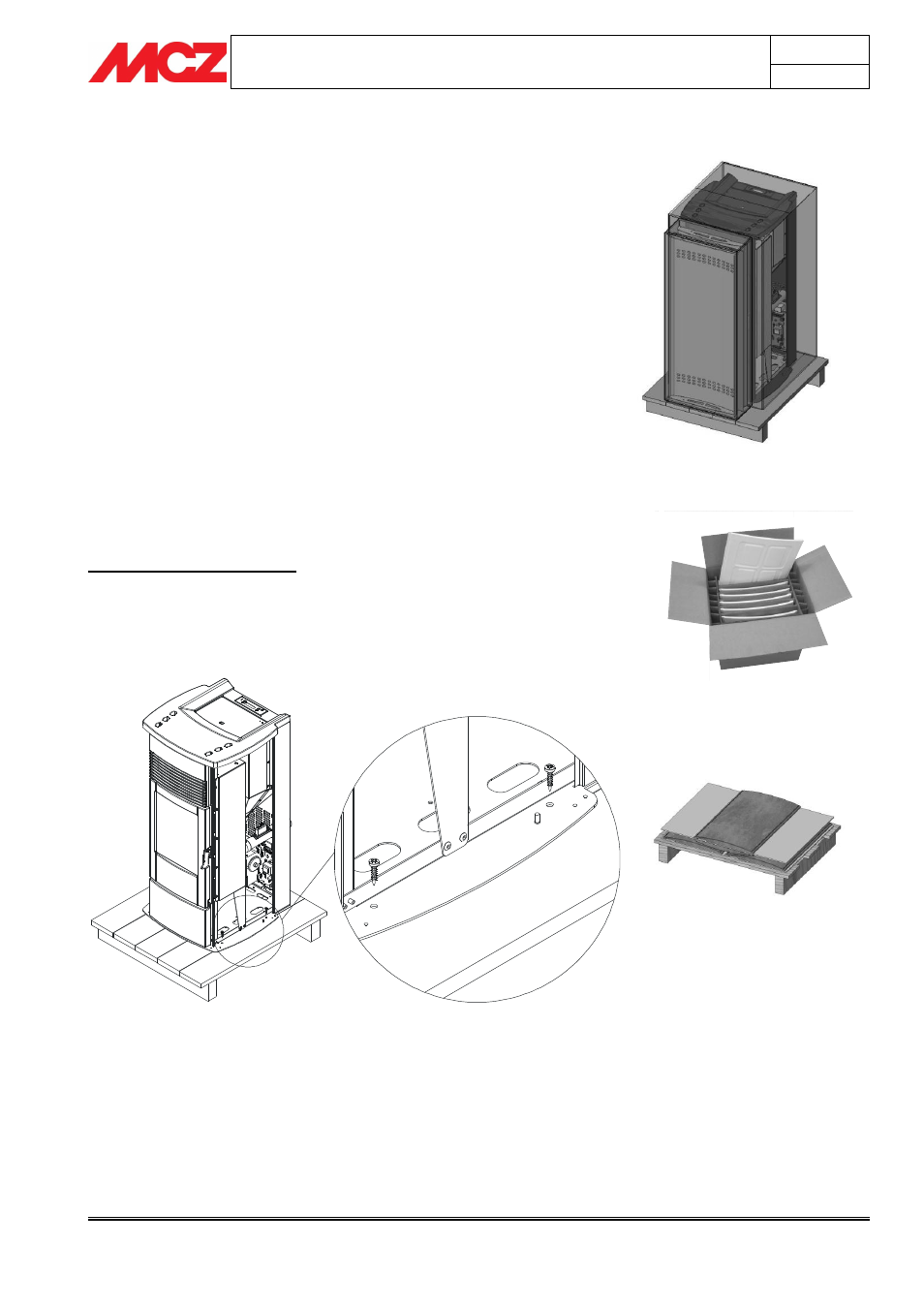 MCZ