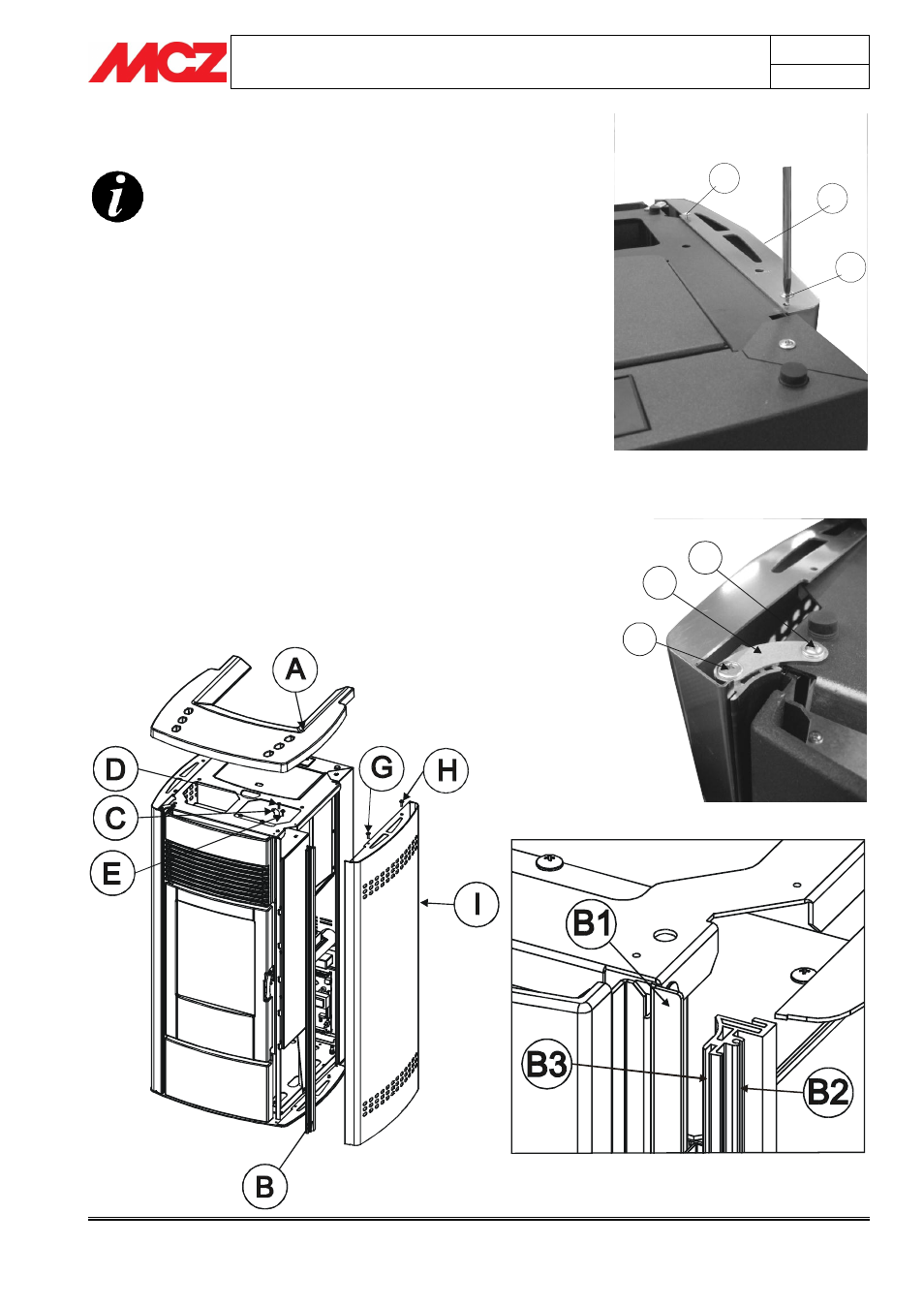 MCZ

A
D
G
H
C
E
I
B
B1
B3
B2