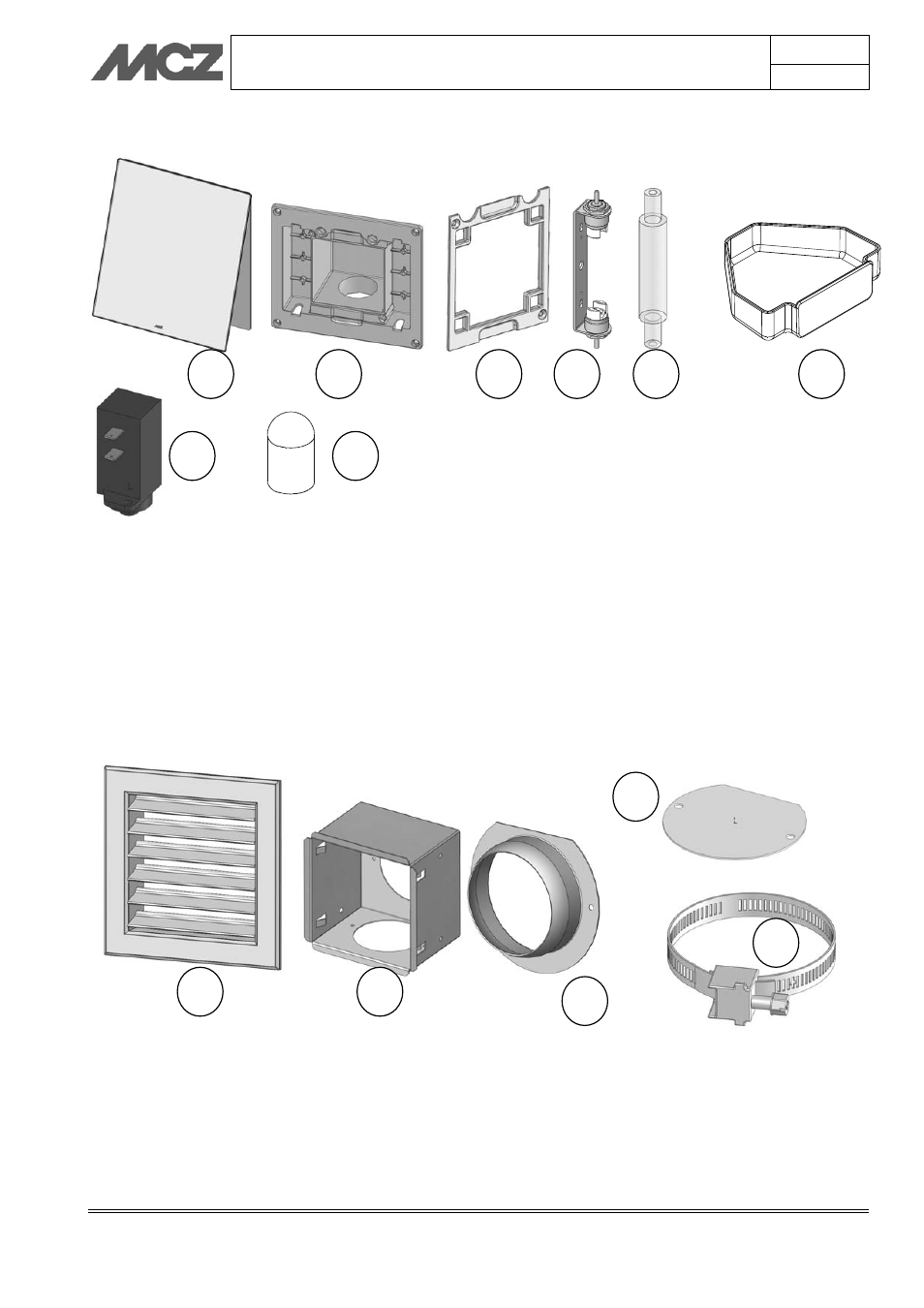 MCZ