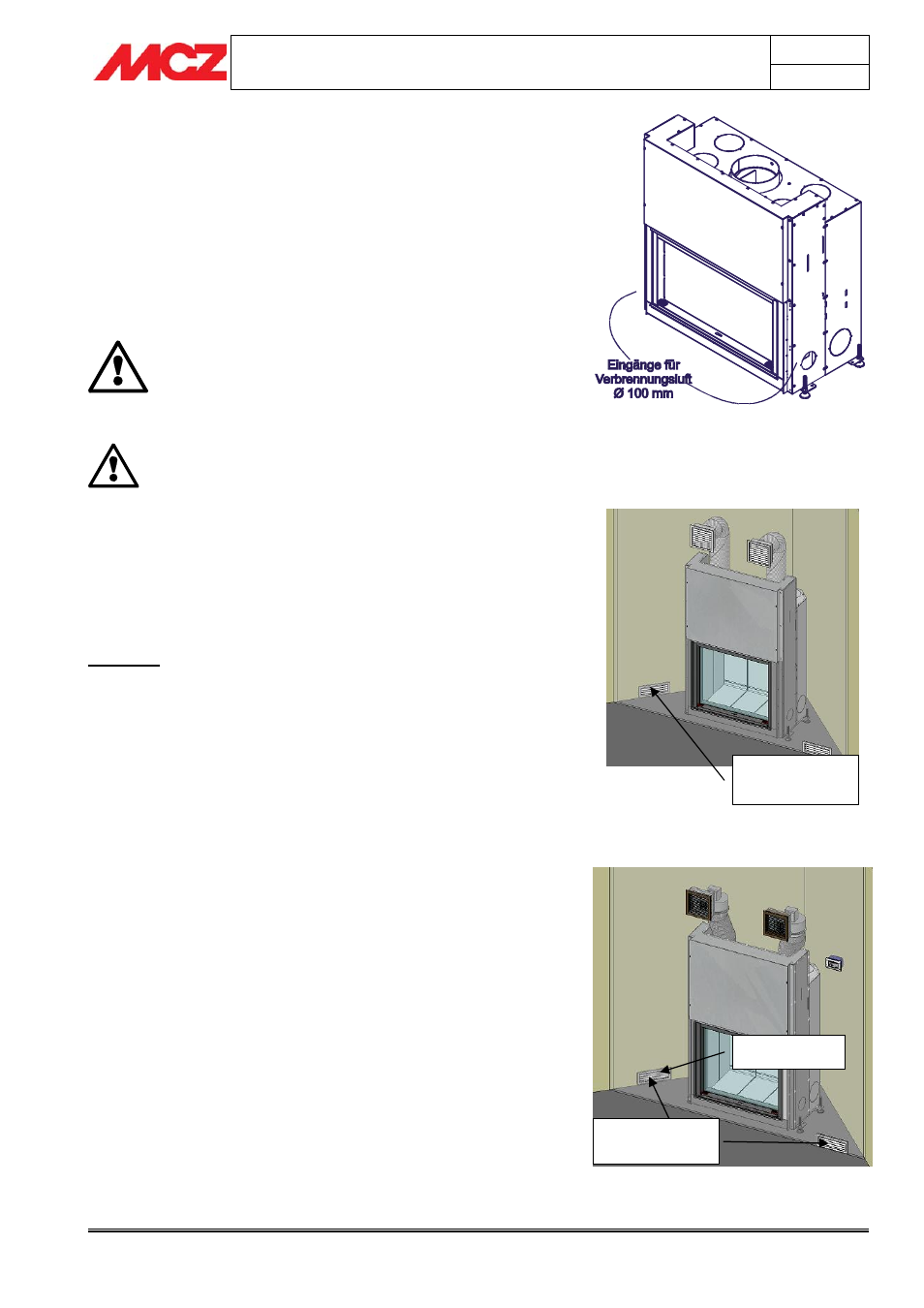 MCZ

Eingänge für Verbrennungsluft Ø 100 mm