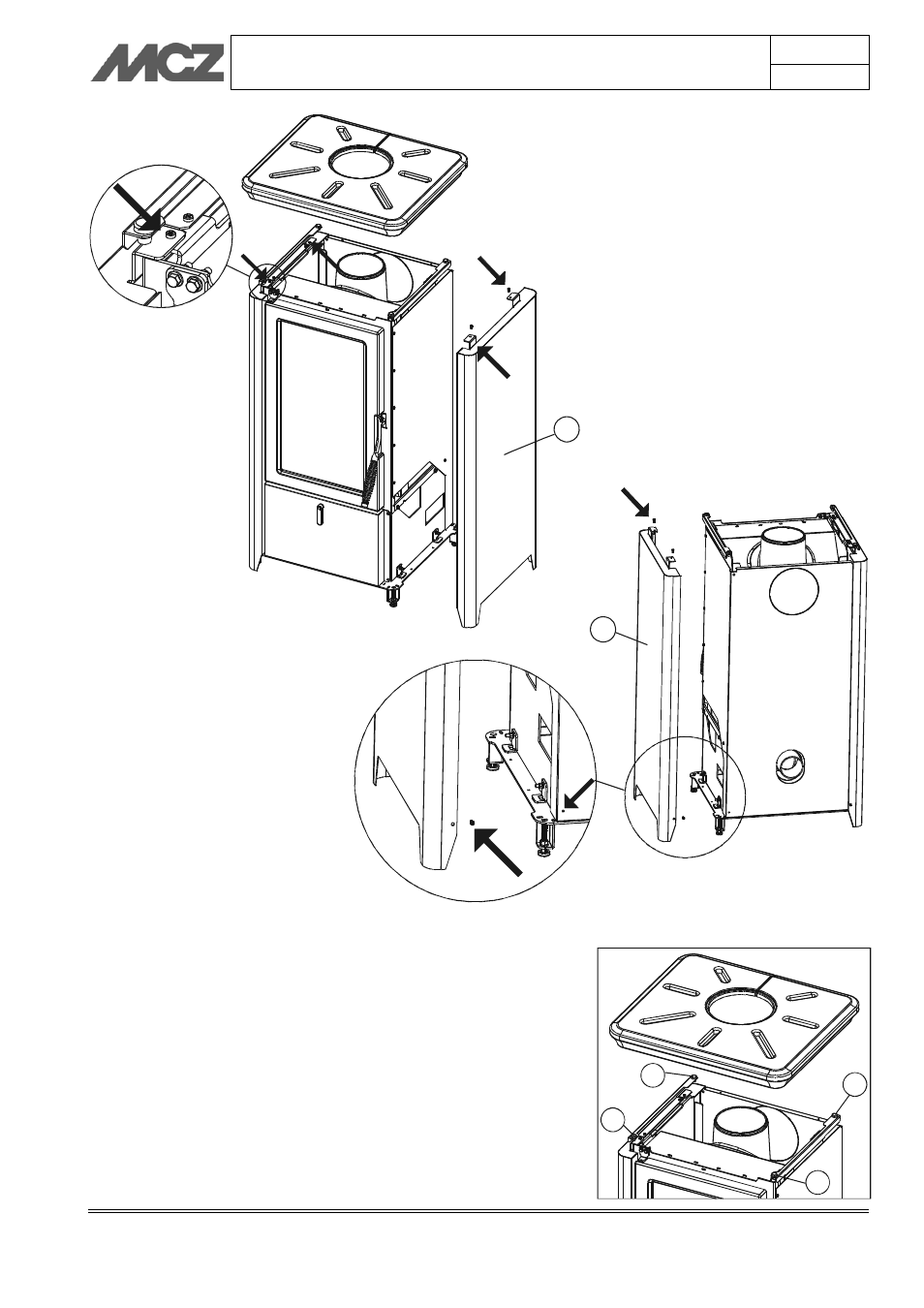 MCZ